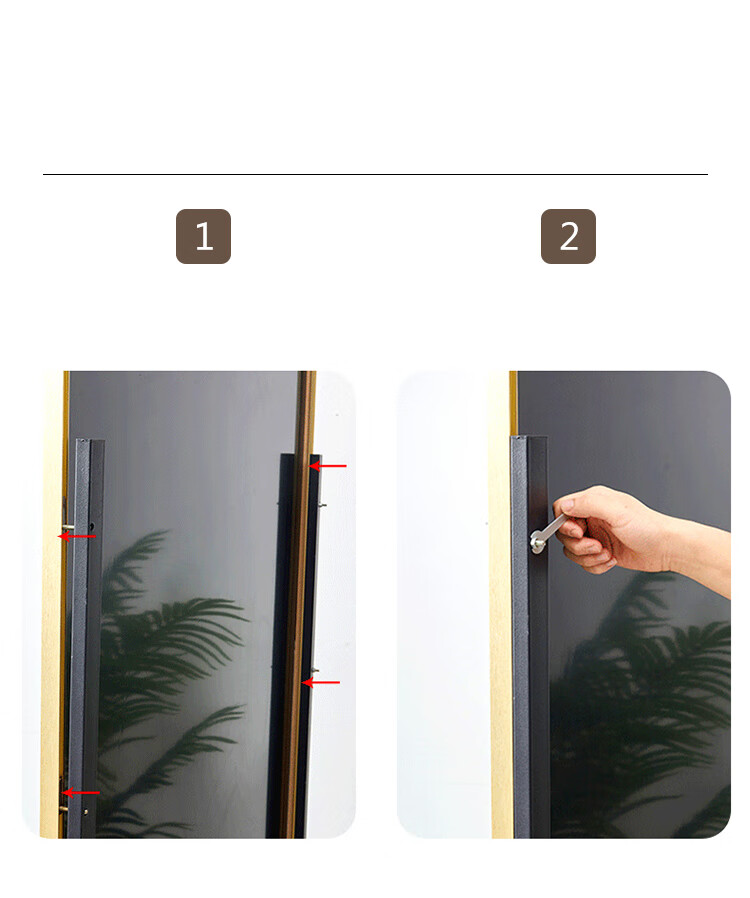 1

2