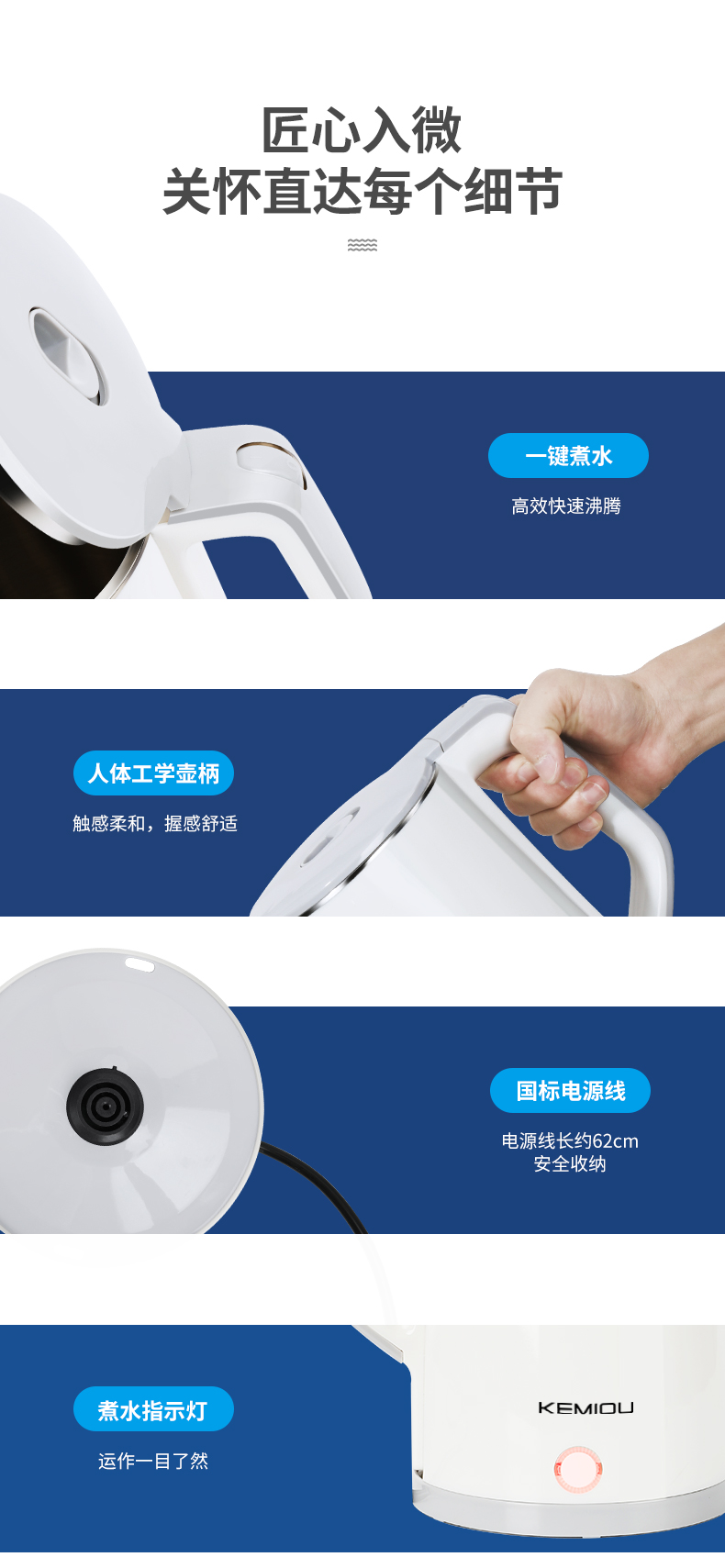 匠心入微
关怀直达每个细节

一键煮水
高效快速沸腾

人体工学壶柄
触感柔和，握感舒适

国标电源线
电源线长约62cm
安全收纳

煮水指示灯
运作一目了然

KEMIOU