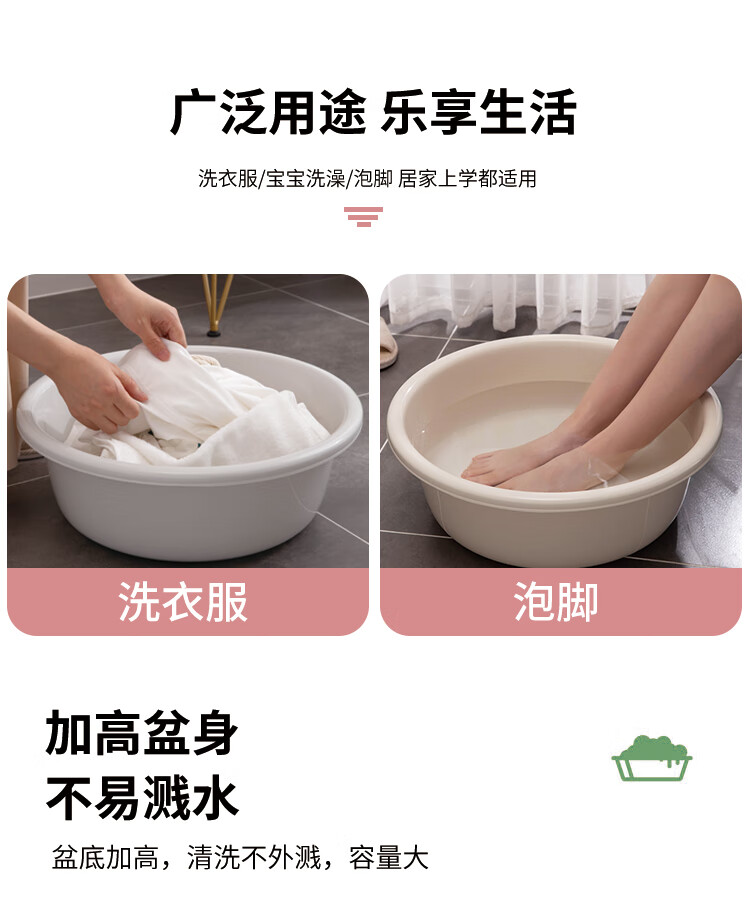 广泛用途 乐享生活

洗衣服/宝宝洗澡/泡脚 居家上学都适用

洗衣服

泡脚

加高盆身
不易溅水

盆底加高，清洗不外溅，容量大