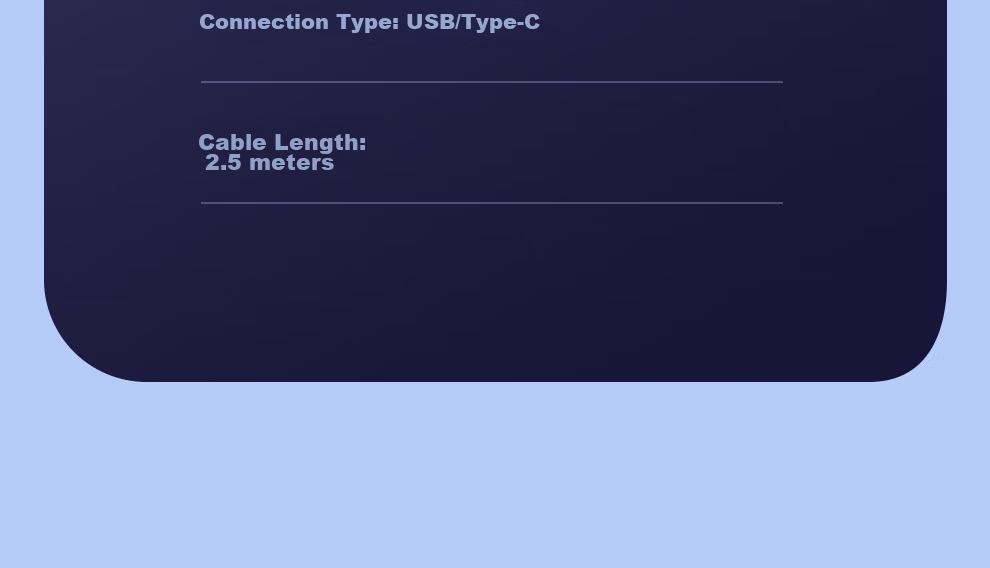 Connection Type: USB/Type-C

Cable Length:
2.5 meters