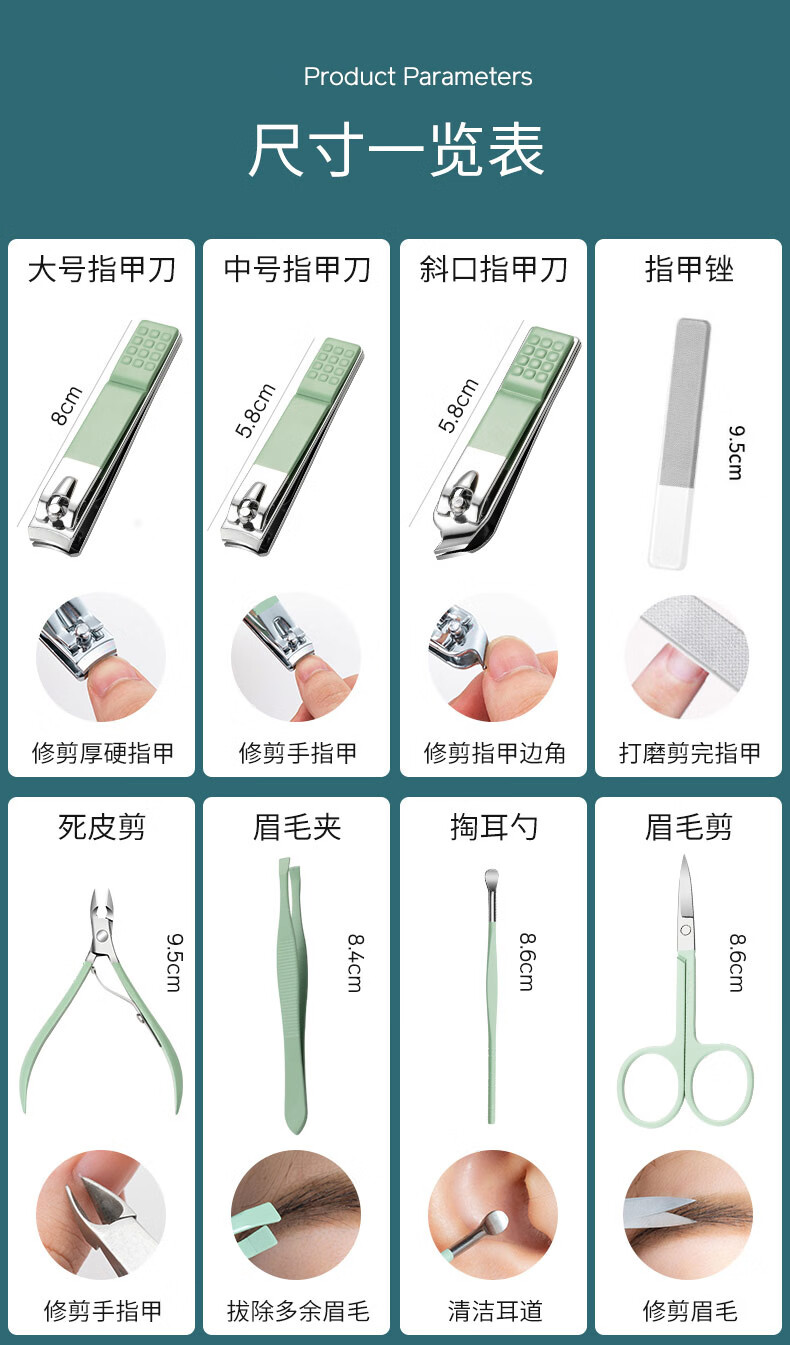 Product Parameters

尺寸一览表

大号指甲刀

8cm

修剪厚硬指甲

中号指甲刀

5.8cm

修剪手指甲

斜口指甲刀

5.8cm

修剪指甲边角

指甲锉

9.5cm

打磨剪完指甲

死皮剪

9.5cm

修剪手指甲

眉毛夹

8.4cm

拔除多余眉毛

掏耳勺

8.6cm

清洁耳道

眉毛剪

8.6cm

修剪眉毛