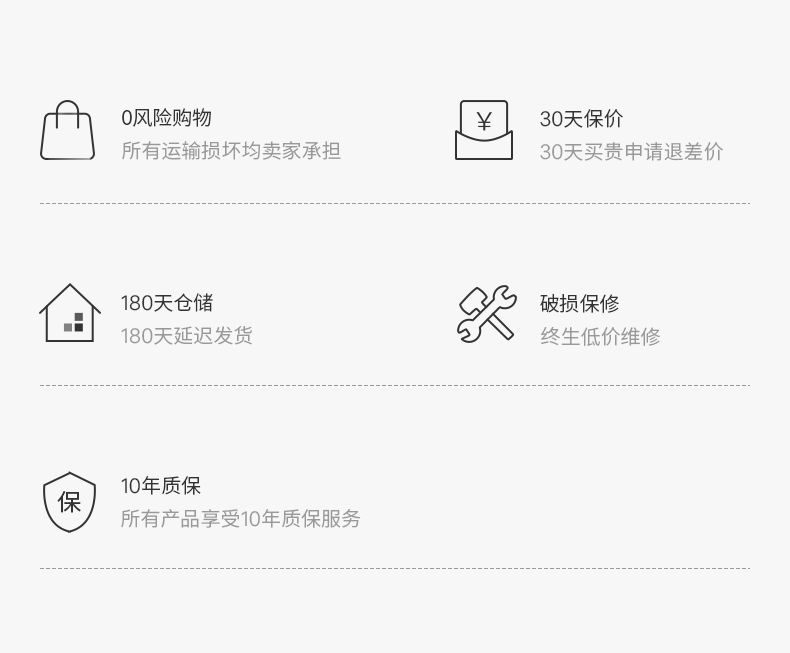 0风险购物
所有运输损坏均卖家承担

¥

30天保价
30天买贵申请退差价

180天仓储
180天延迟发货

破损保修
终生低价维修

保

10年质保
所有产品享受10年质保服务