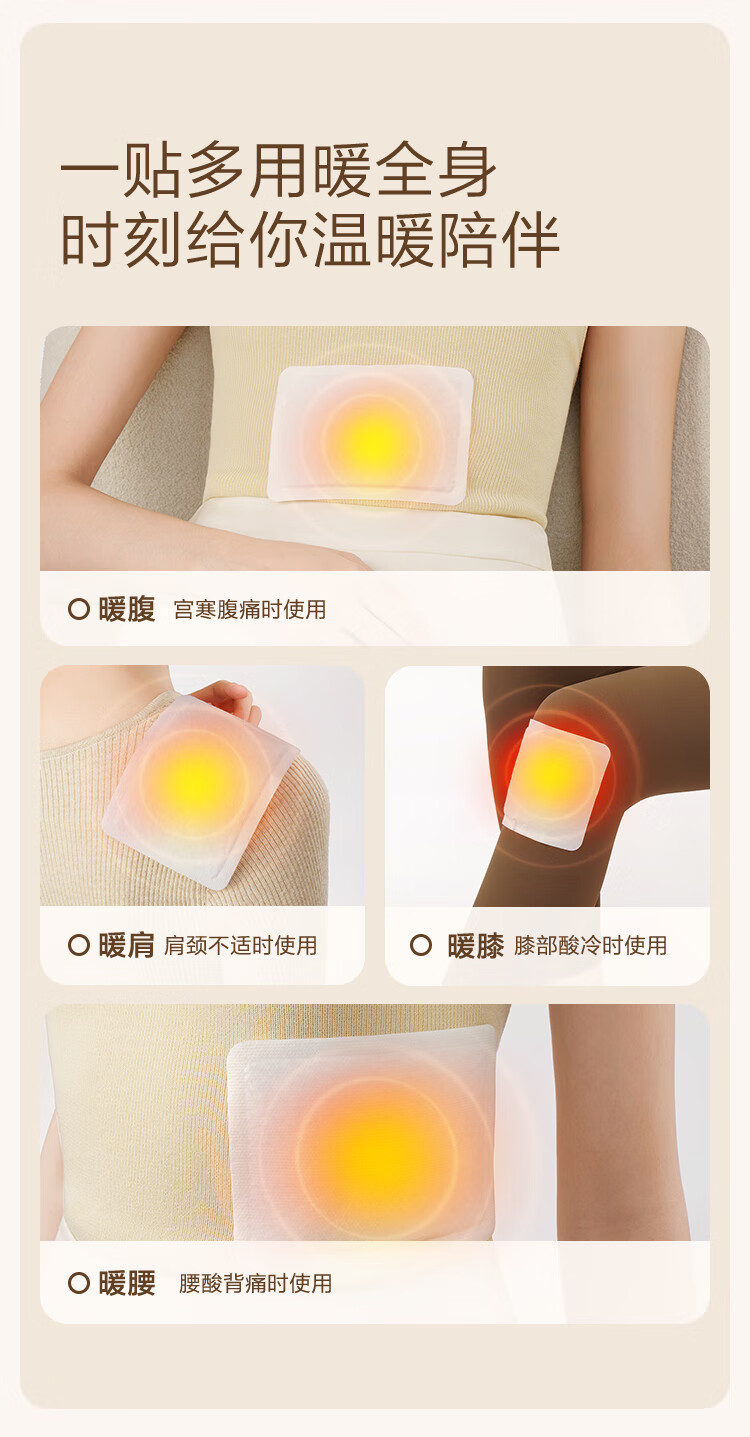 一贴多用暖全身
时刻给你温暖陪伴

暖腹 宫寒腹痛时使用

暖肩 肩颈不适时使用

暖膝 膝部酸冷时使用

暖腰 腰酸背痛时使用