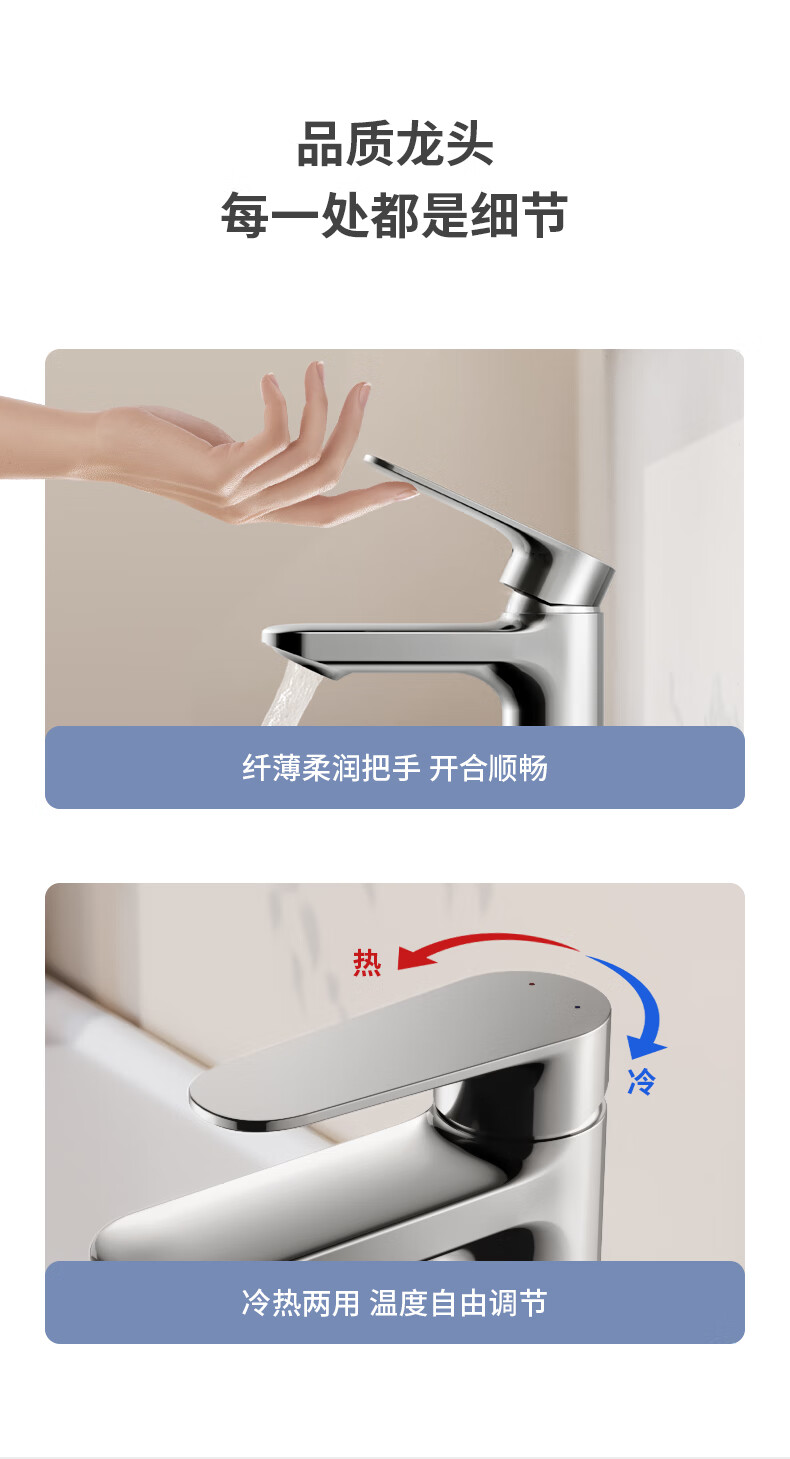 品质龙头
每一处都是细节

纤薄柔润把手 开合顺畅

热

冷

冷热两用 温度自由调节