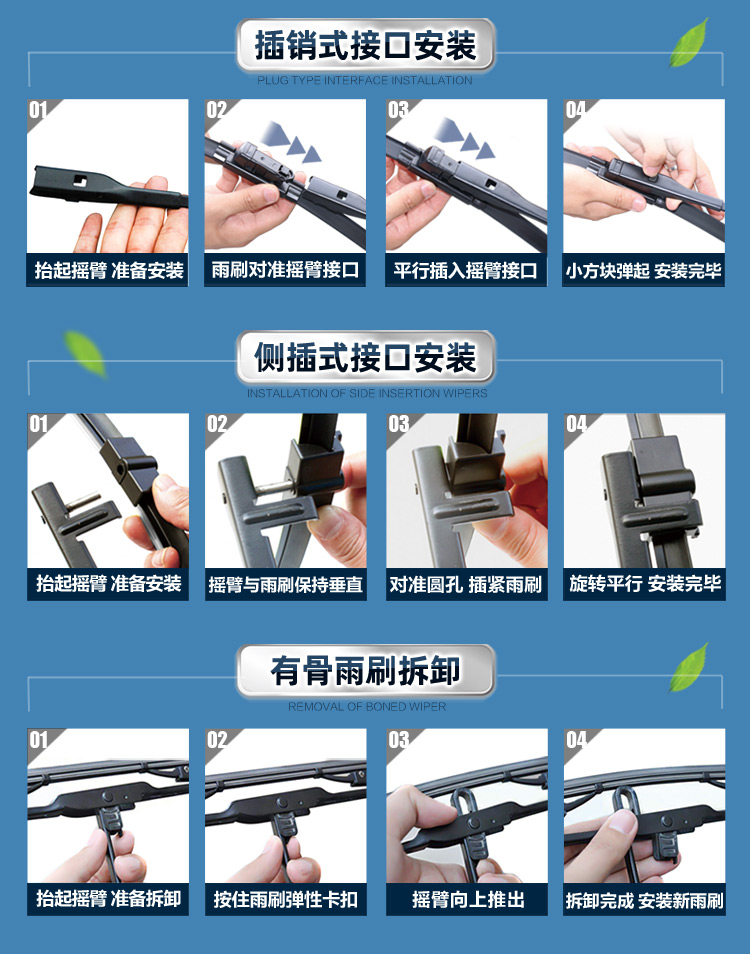 插销式接口安装
PLUG TYPE INTERFACE INSTALLATION

01
抬起摇臂 准备安装

02
雨刷对准摇臂接口

03
平行插入摇臂接口

04
小方块弹起 安装完毕

侧插式接口安装
INSTALLATION OF SIDE INSERTION WIPERS

01
抬起摇臂 准备安装

02
摇臂与雨刷保持垂直

03
对准圆孔 插紧雨刷

04
旋转平行 安装完毕

有骨雨刷拆卸
REMOVAL OF BONED WIPER

01
抬起摇臂 准备拆卸

02
按住雨刷弹性卡扣

03
摇臂向上推出

04
拆卸完成 安装新雨刷