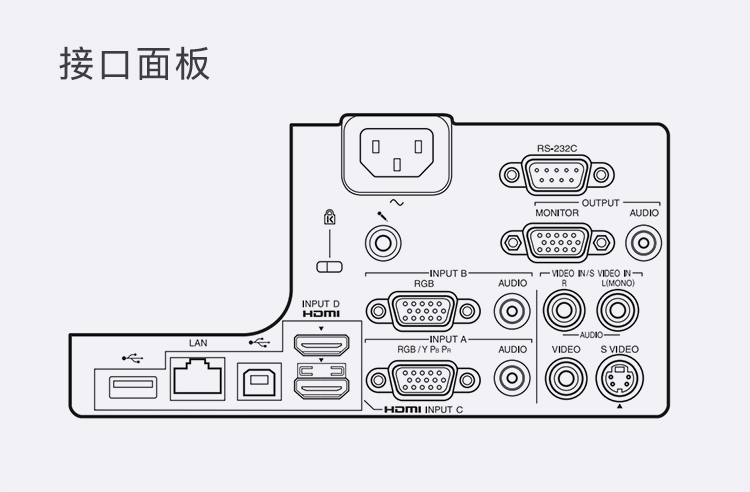 接口面板

RS-232C

OUTPUT

MONITOR

AUDIO

INPUT B

RGB

AUDIO

VIDEO IN/S VIDEO IN

R

L(MONO)

AUDIO

INPUT D

HDMI

LAN

INPUT A

RGB / Y $P_B$ $P_R$

AUDIO

VIDEO

S VIDEO

HDMI INPUT C