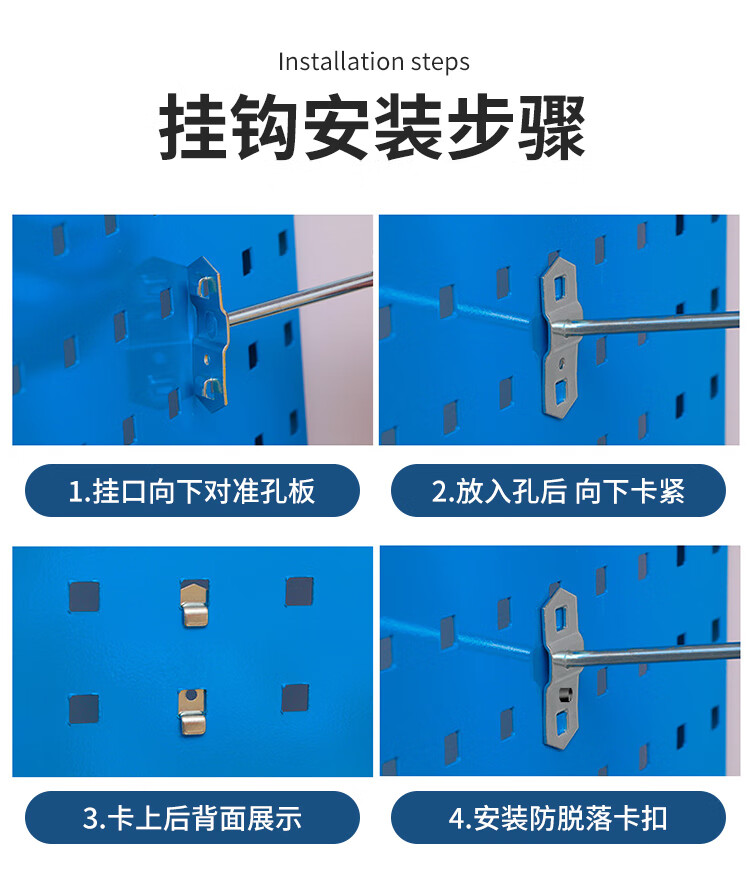 Installation steps

挂钩安装步骤

1.挂口向下对准孔板

2.放入孔后 向下卡紧

3.卡上后背面展示

4.安装防脱落卡扣