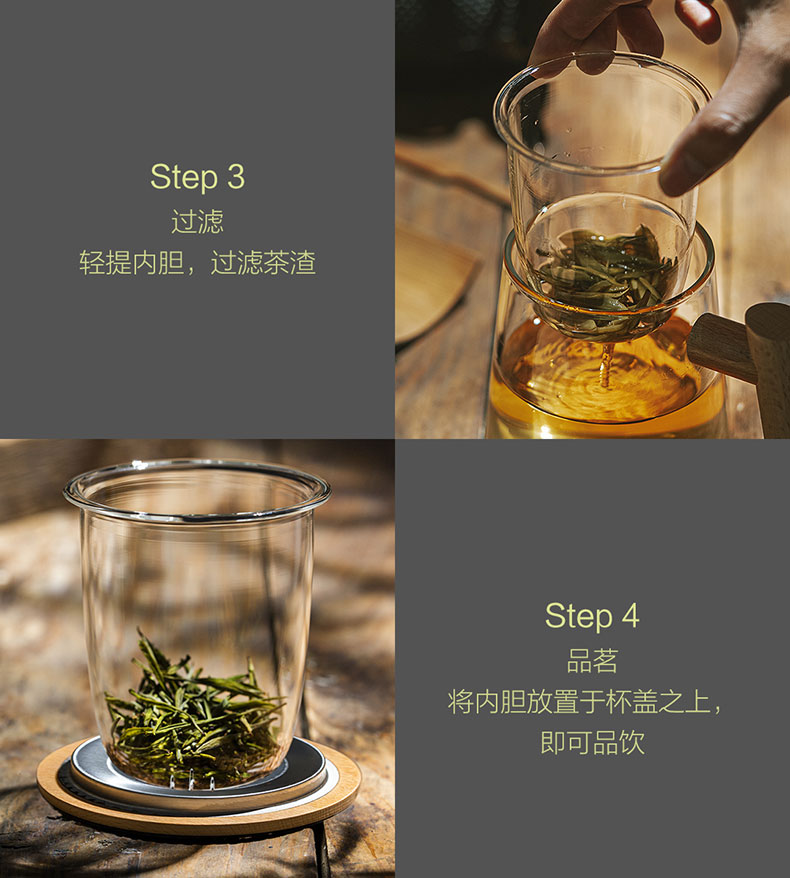 Step 3
过滤
轻提内胆，过滤茶渣

Step 4
品茗
将内胆放置于杯盖之上，
即可品饮