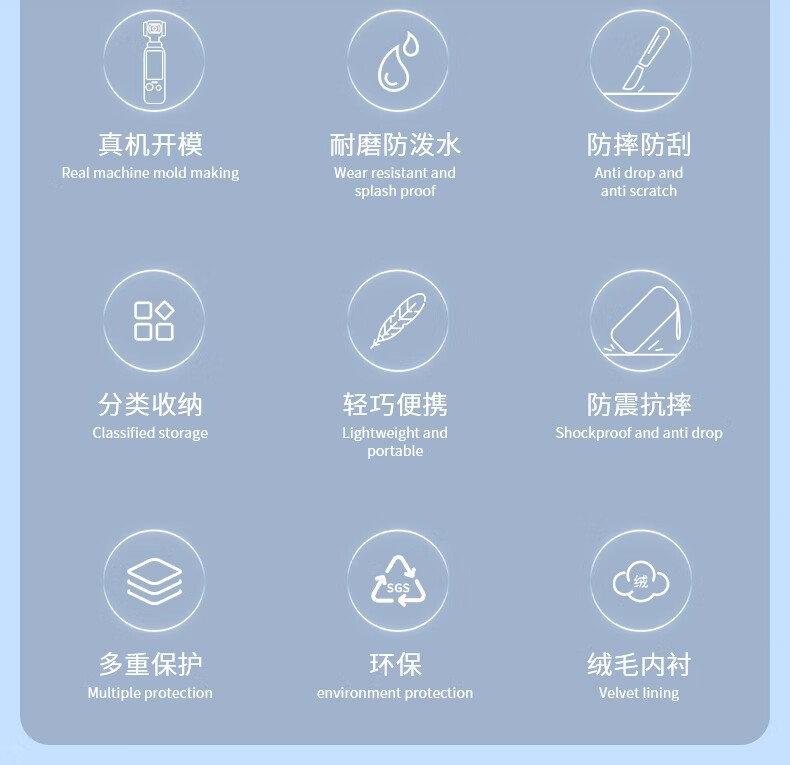 真机开模
Real machine mold making

耐磨防泼水
Wear resistant and splash proof

防摔防刮
Anti drop and anti scratch

分类收纳
Classified storage

轻巧便携
Lightweight and portable

防震抗摔
Shockproof and anti drop

多重保护
Multiple protection

SGS
环保
environment protection

绒
绒毛内衬
Velvet lining