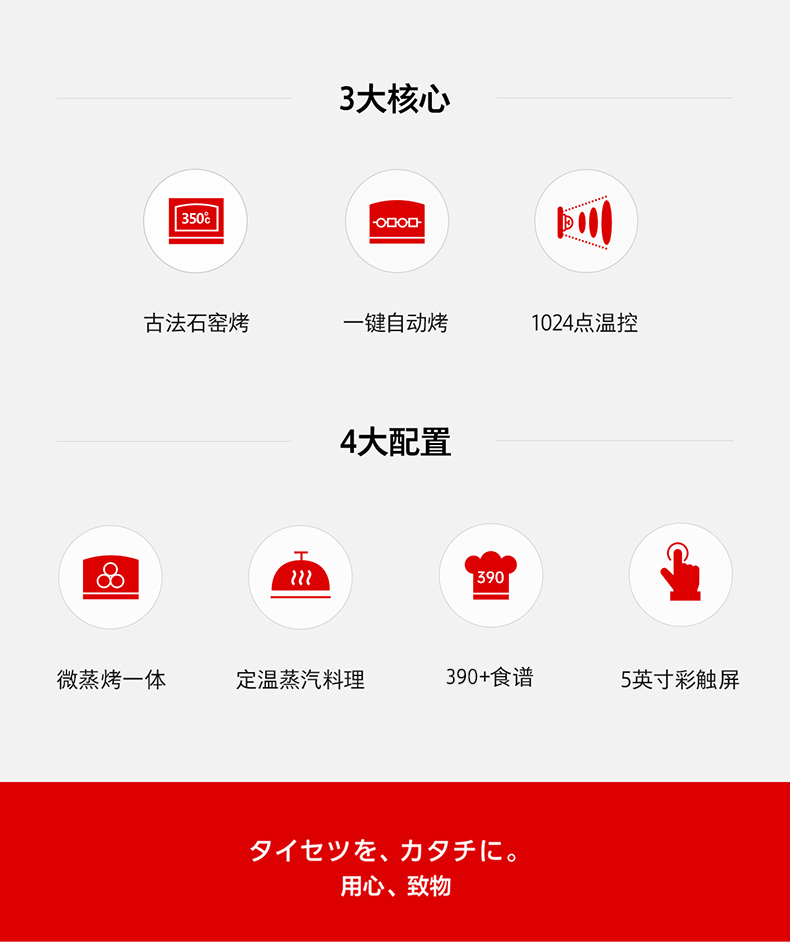 3大核心

350°C

古法石窑烤

一键自动烤

1024点温控

4大配置

390

微蒸烤一体

定温蒸汽料理

390+食谱

5英寸彩触屏

タイセツを、カタチに。
用心、致物