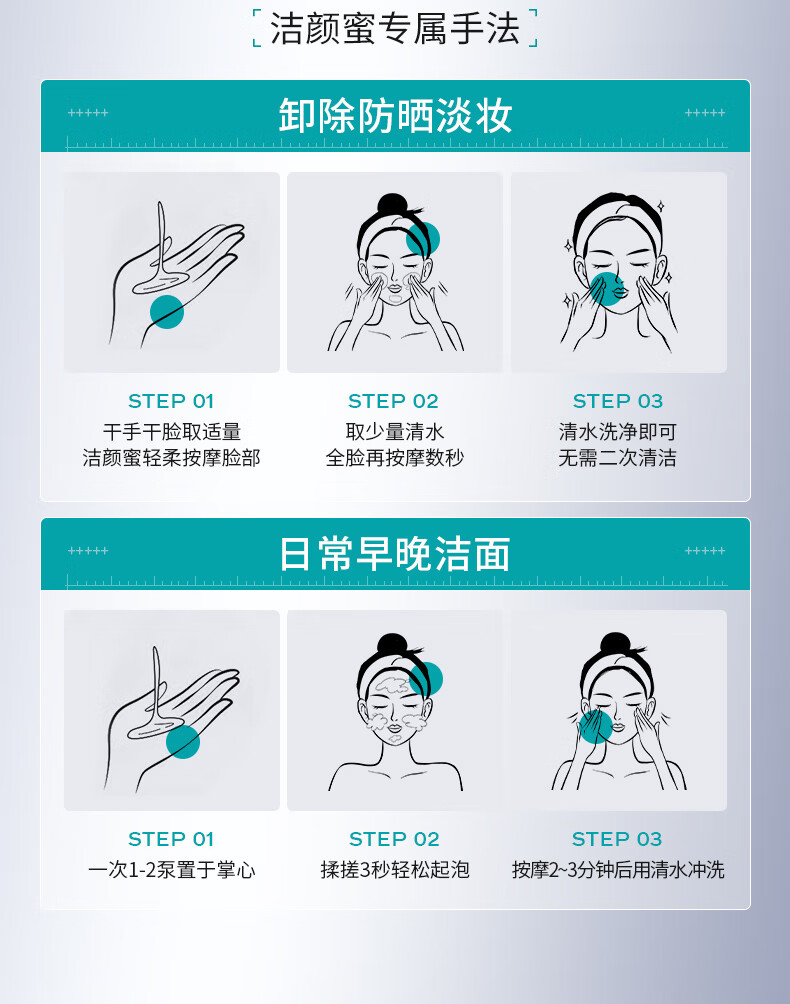 洁颜蜜专属手法

+++++ 卸除防晒淡妆 +++++

STEP 01
干手干脸取适量
洁颜蜜轻柔按摩脸部

STEP 02
取少量清水
全脸再按摩数秒

STEP 03
清水洗净即可
无需二次清洁

+++++ 日常早晚洁面 +++++

STEP 01
一次1-2泵置于掌心

STEP 02
揉搓3秒轻松起泡

STEP 03
按摩2~3分钟后用清水冲洗