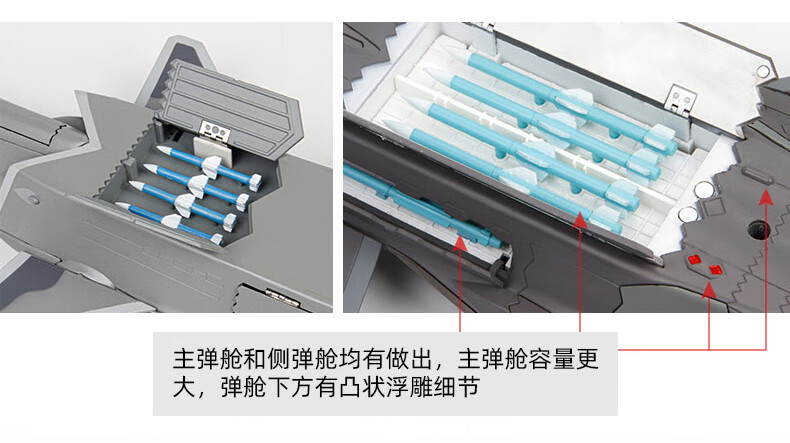 主弹舱和侧弹舱均有做出，主弹舱容量更大，弹舱下方有凸状浮雕细节