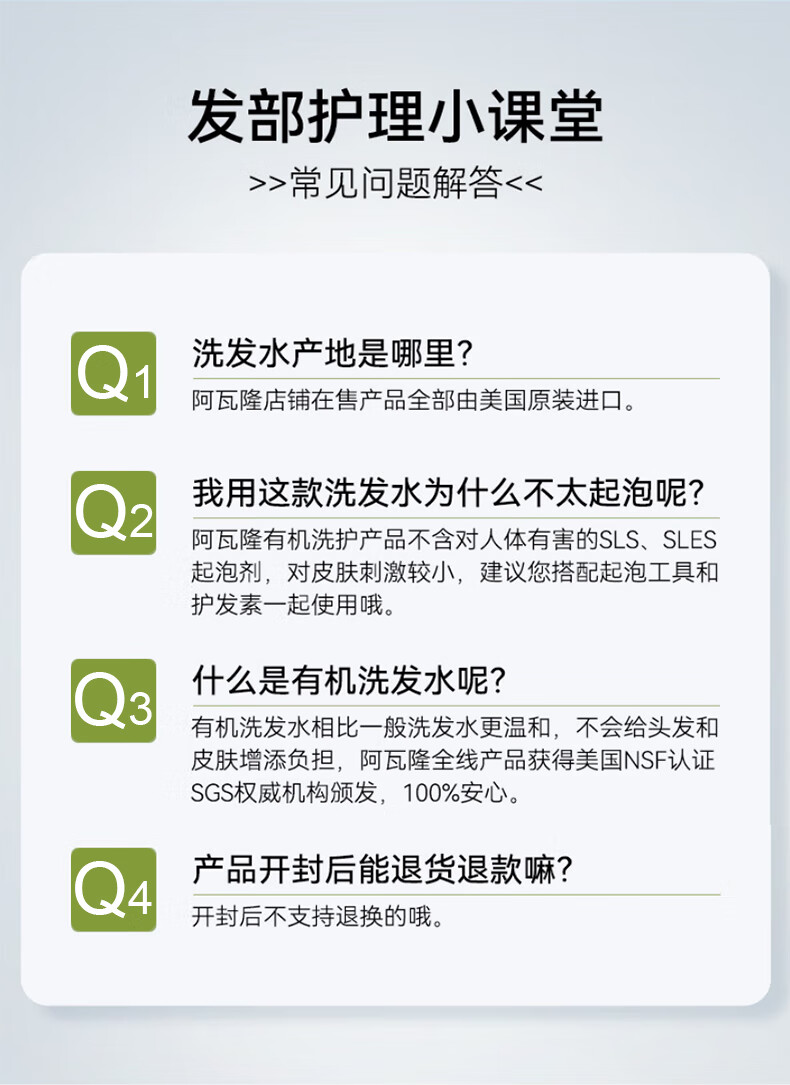 发部护理小课堂

>>常见问题解答<<

Q1

洗发水产地是哪里?

阿瓦隆店铺在售产品全部由美国原装进口。

Q2

我用这款洗发水为什么不太起泡呢?

阿瓦隆有机洗护产品不含对人体有害的SLS、SLES起泡剂，对皮肤刺激较小，建议您搭配起泡工具和护发素一起使用哦。

Q3

什么是有机洗发水呢?

有机洗发水相比一般洗发水更温和，不会给头发和皮肤增添负担，阿瓦隆全线产品获得美国NSF认证SGS权威机构颁发，100%安心。

Q4

产品开封后能退货退款嘛?

开封后不支持退换的哦。