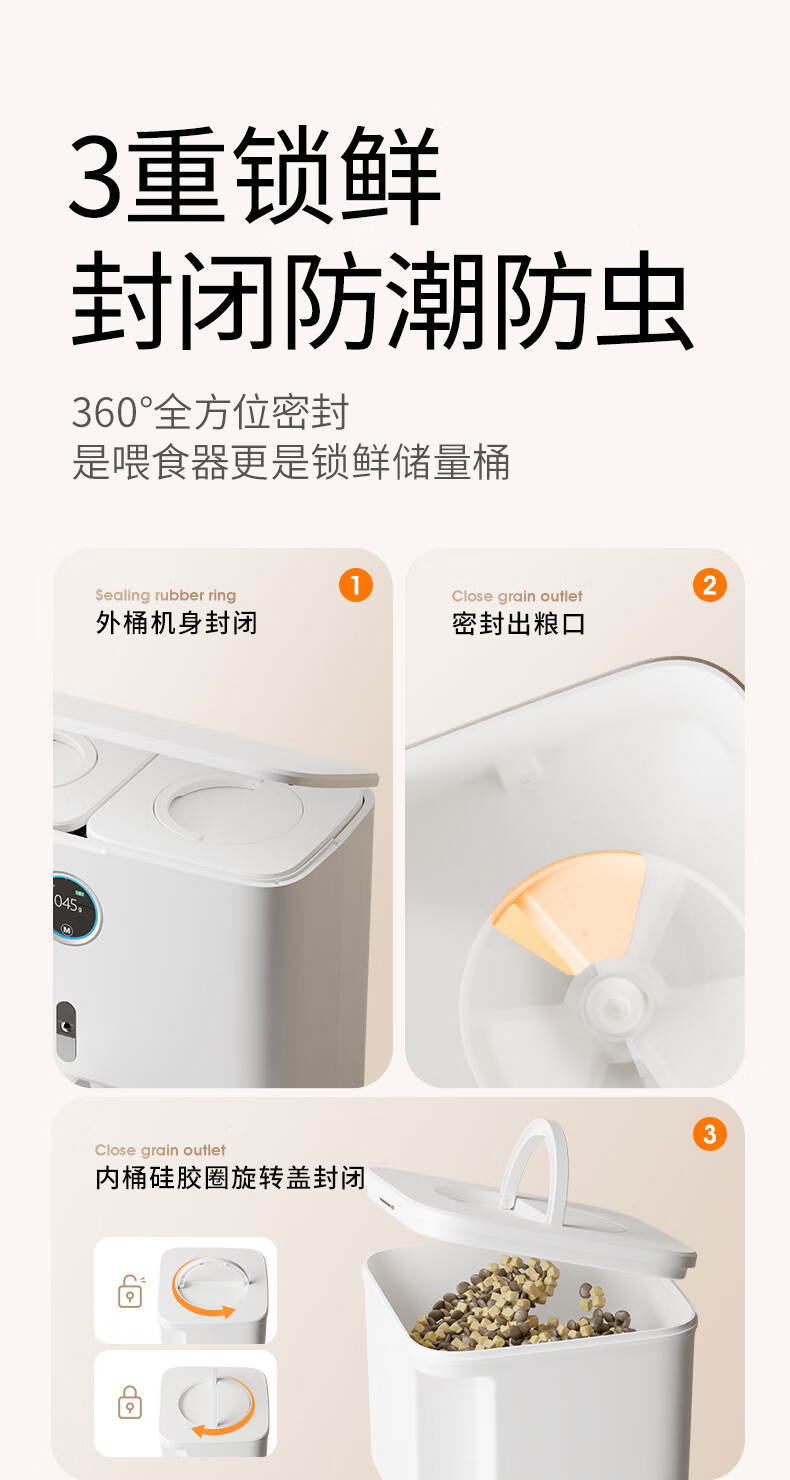 3重锁鲜
封闭防潮防虫

360°全方位密封
是喂食器更是锁鲜储量桶

Sealing rubber ring
外桶机身封闭
1

045

M

Close grain outlet
密封出粮口
2

Close grain outlet
内桶硅胶圈旋转盖封闭
3