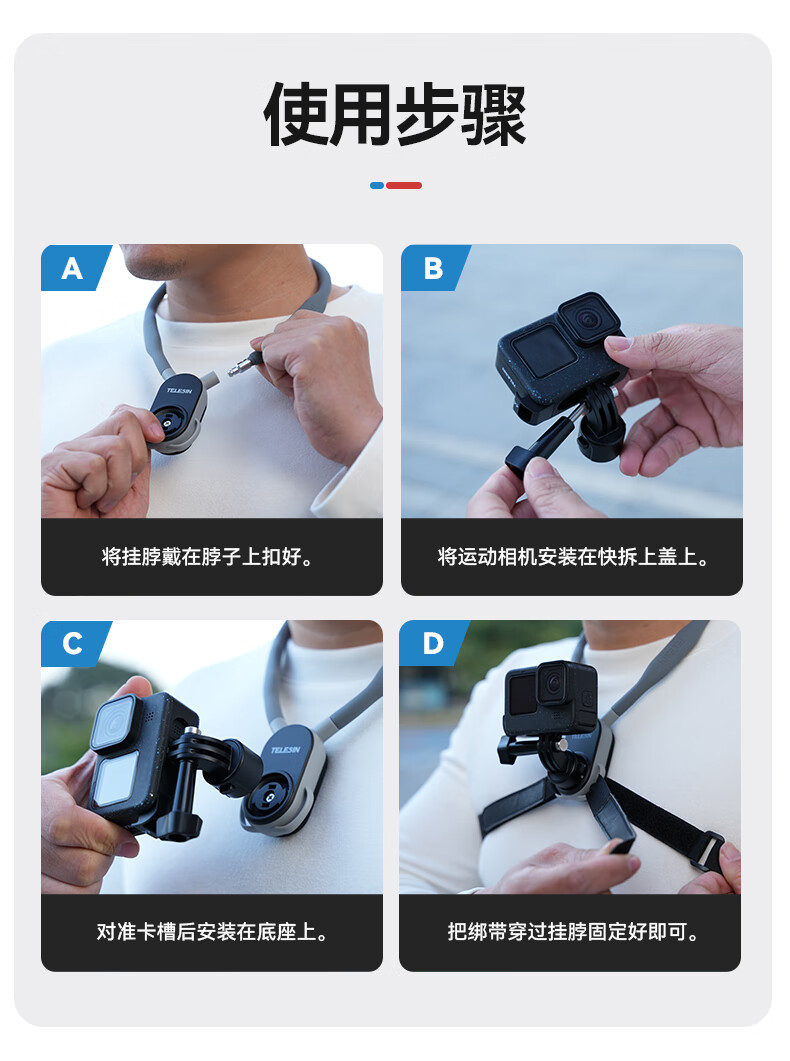 使用步骤

A

TELESIN

将挂脖戴在脖子上扣好。

B

将运动相机安装在快拆上盖上。

C

TELESIN

对准卡槽后安装在底座上。

D

把绑带穿过挂脖固定好即可。