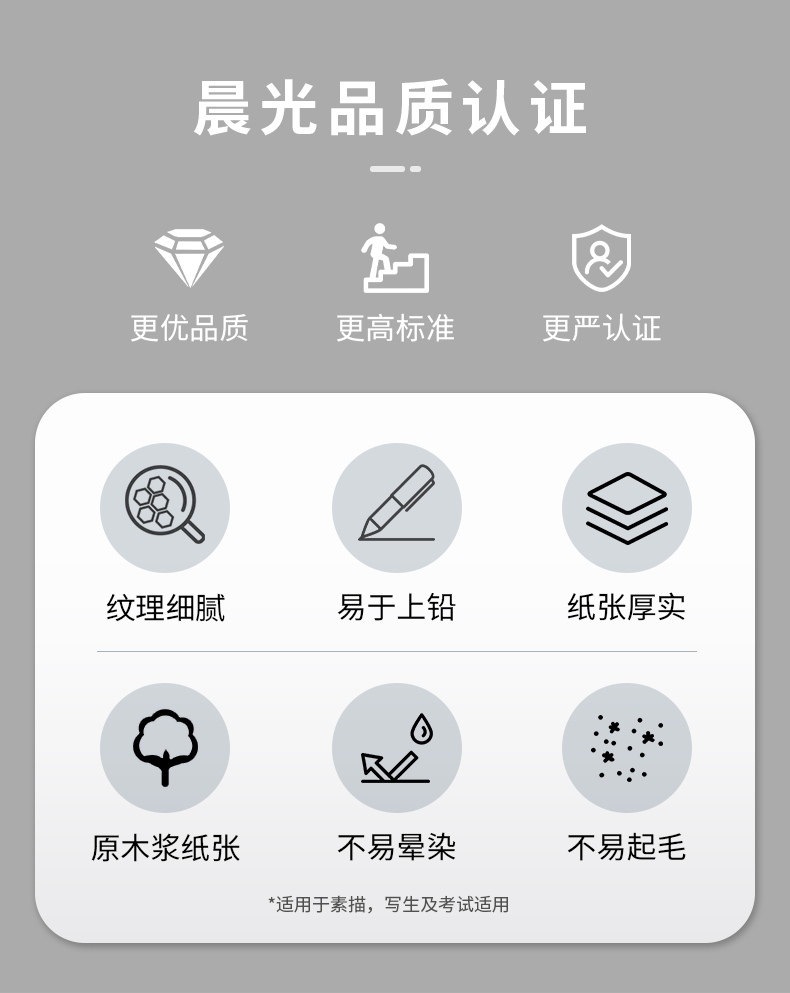 晨光品质认证

更优品质

更高标准

更严认证

纹理细腻

易于上铅

纸张厚实

原木浆纸张

不易晕染

不易起毛

*适用于素描，写生及考试适用