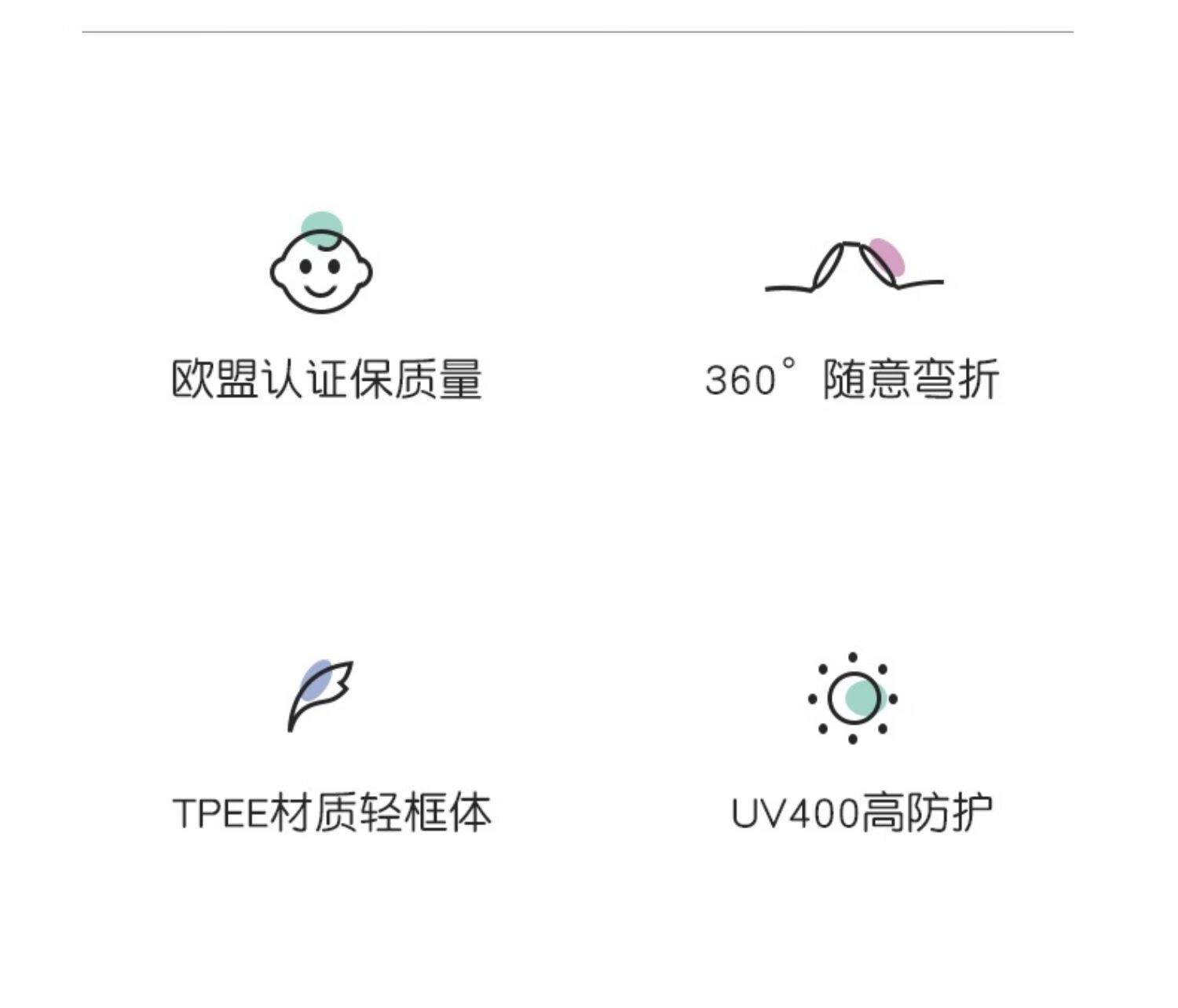 欧盟认证保质量

360°随意弯折

TPEE材质轻框体

UV400高防护