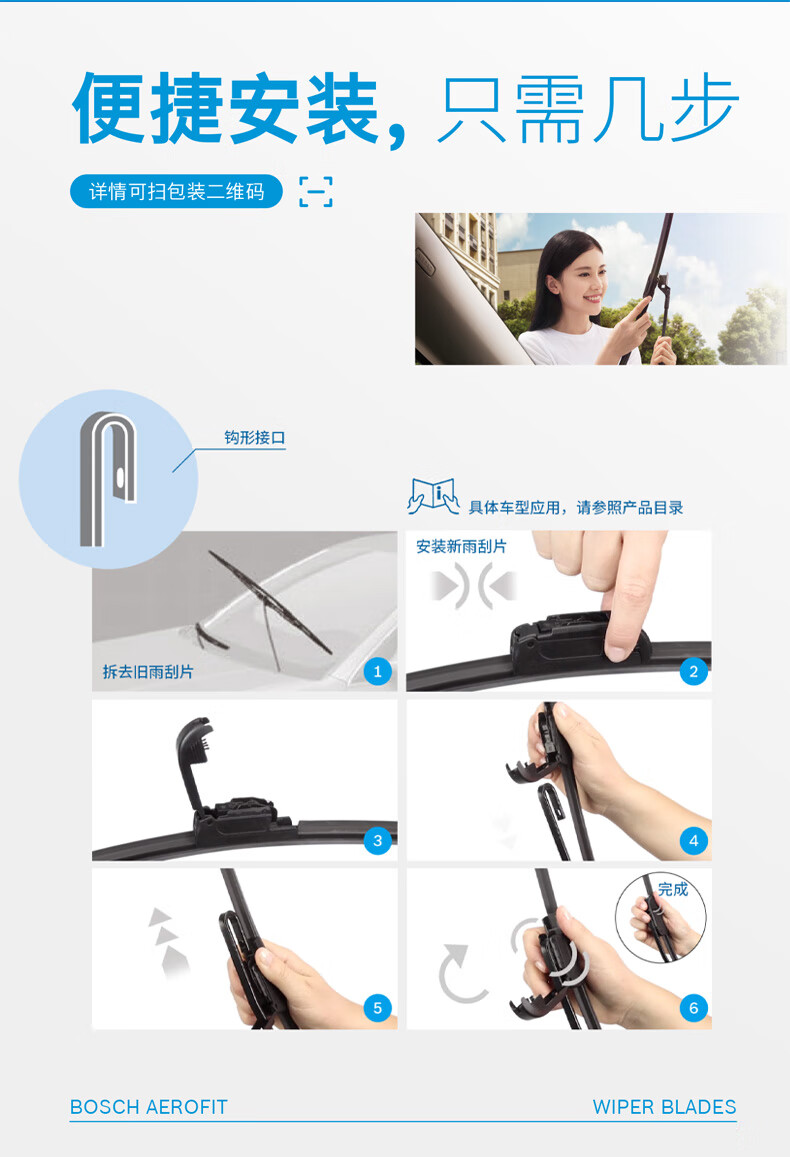 便捷安装，只需几步

详情可扫包装二维码

钩形接口

具体车型应用，请参照产品目录

拆去旧雨刮片
1

安装新雨刮片
2

3

4

5

完成
6

BOSCH AEROFIT

WIPER BLADES