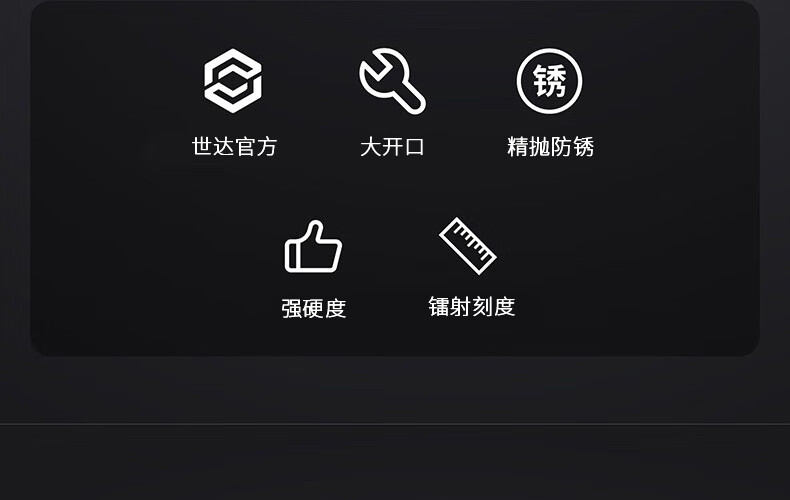 锈

世达官方 大开口 精抛防锈

强硬度 镭射刻度