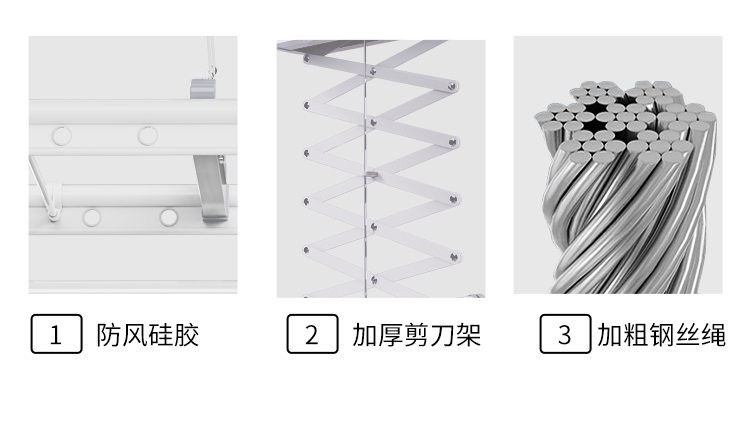 1 防风硅胶

2 加厚剪刀架

3 加粗钢丝绳