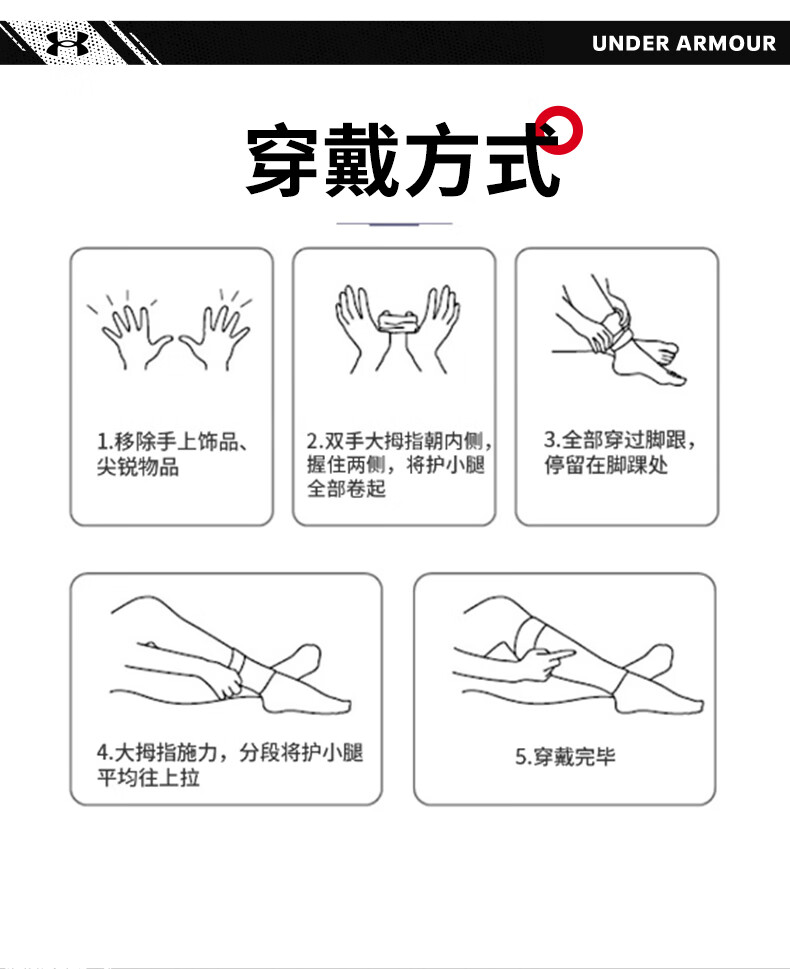 UNDER ARMOUR

穿戴方式

1.移除手上饰品、尖锐物品

2.双手大拇指朝内侧，握住两侧，将护小腿全部卷起

3.全部穿过脚跟，停留在脚踝处

4.大拇指施力，分段将护小腿平均往上拉

5.穿戴完毕