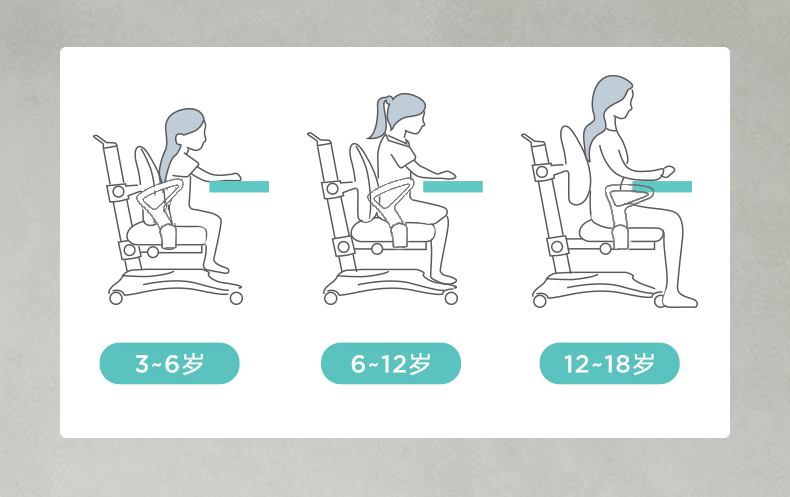 3~6岁

6~12岁

12~18岁