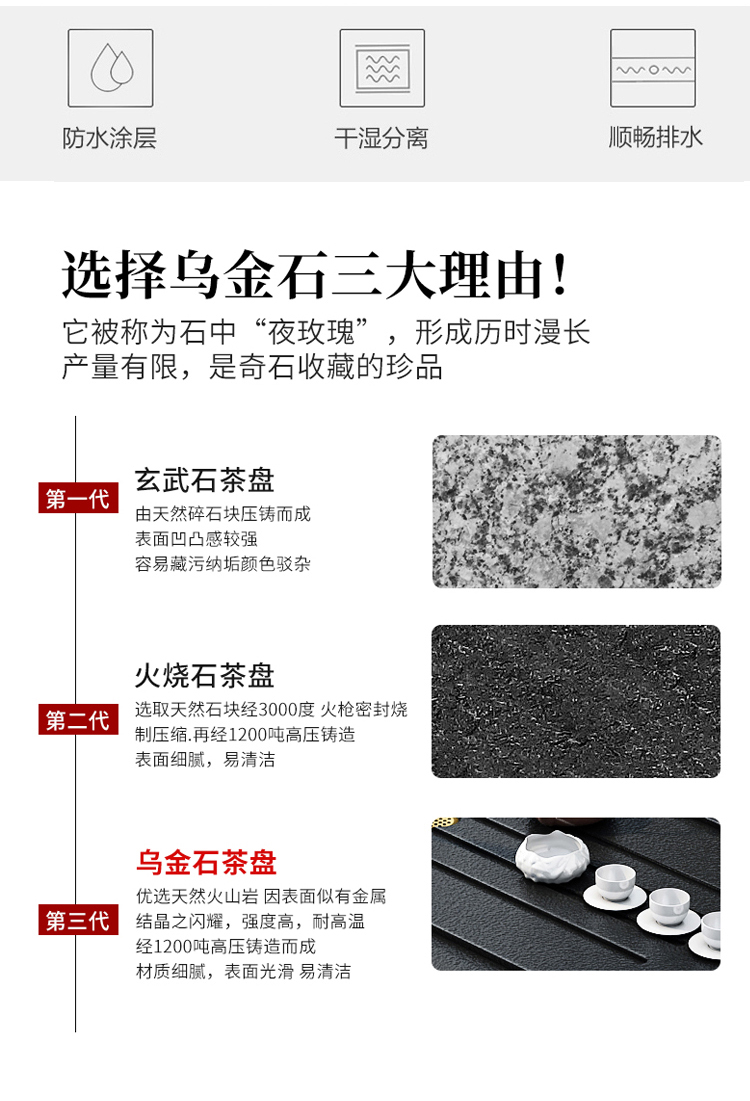 防水涂层

干湿分离

顺畅排水

选择乌金石三大理由!

它被称为石中“夜玫瑰”，形成历时漫长
产量有限，是奇石收藏的珍品

第一代

玄武石茶盘

由天然碎石块压铸而成
表面凹凸感较强
容易藏污纳垢颜色驳杂

第二代

火烧石茶盘

选取天然石块经3000度 火枪密封烧制压缩.再经1200吨高压铸造
表面细腻，易清洁

第三代

乌金石茶盘

优选天然火山岩 因表面似有金属结晶之闪耀，强度高，耐高温
经1200吨高压铸造而成
材质细腻，表面光滑 易清洁