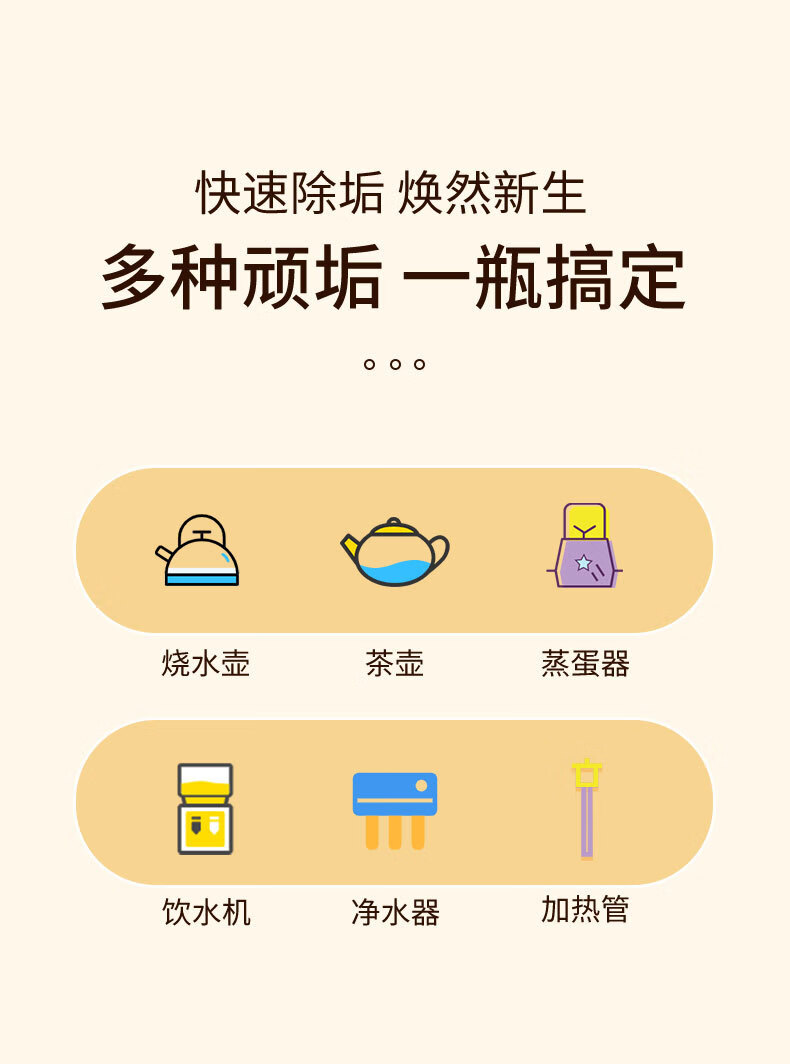 快速除垢 焕然新生

多种顽垢 一瓶搞定

烧水壶 茶壶 蒸蛋器

饮水机 净水器 加热管