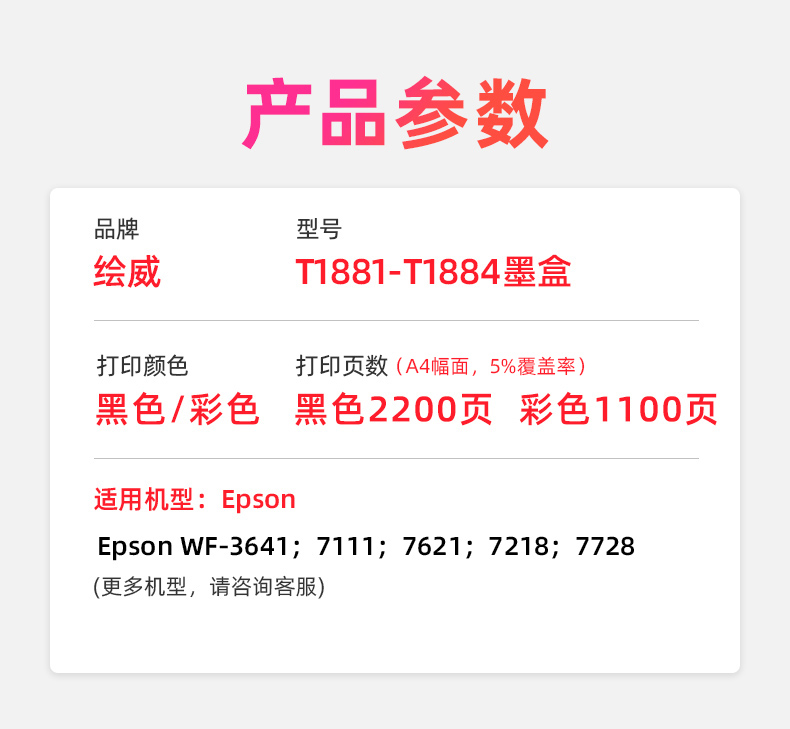 产品参数

品牌
绘威

型号
T1881-T1884墨盒

打印颜色
黑色/彩色

打印页数（A4幅面，5%覆盖率）
黑色2200页 彩色1100页

适用机型：Epson

Epson WF-3641；7111；7621；7218；7728
(更多机型，请咨询客服)