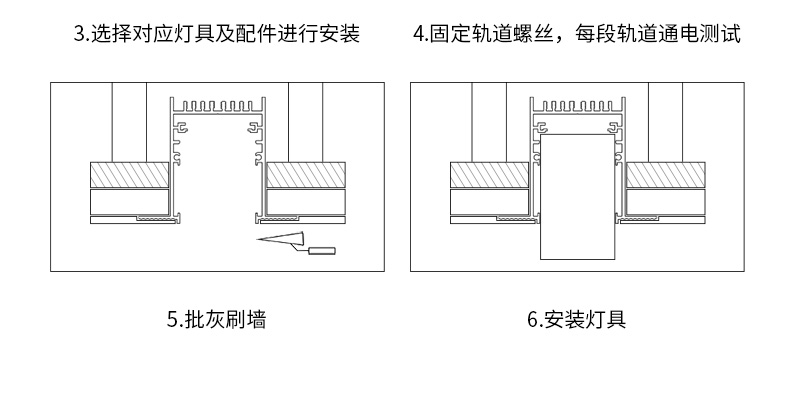 3.选择对应灯具及配件进行安装

4.固定轨道螺丝，每段轨道通电测试

5.批灰刷墙

6.安装灯具