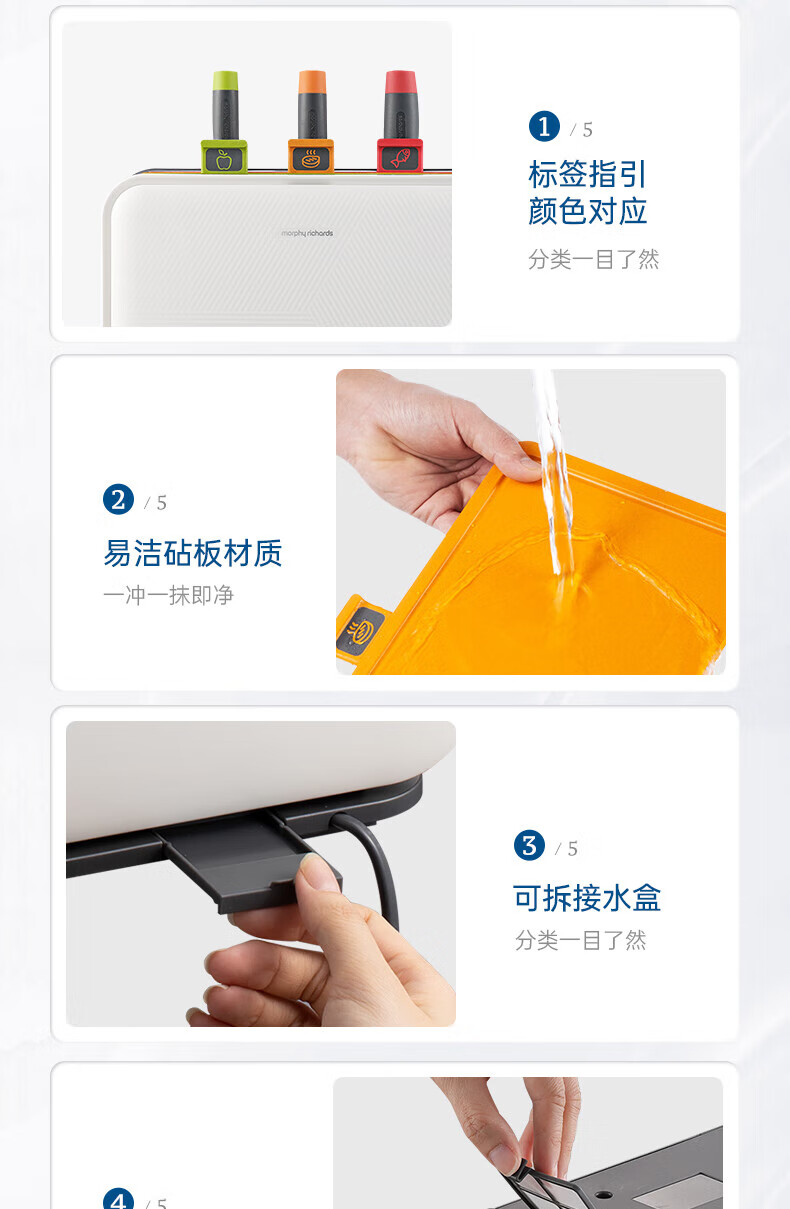 morphy richards

1 / 5
标签指引
颜色对应
分类一目了然

2 / 5
易洁砧板材质
一冲一抹即净

3 / 5
可拆接水盒
分类一目了然

4 / 5