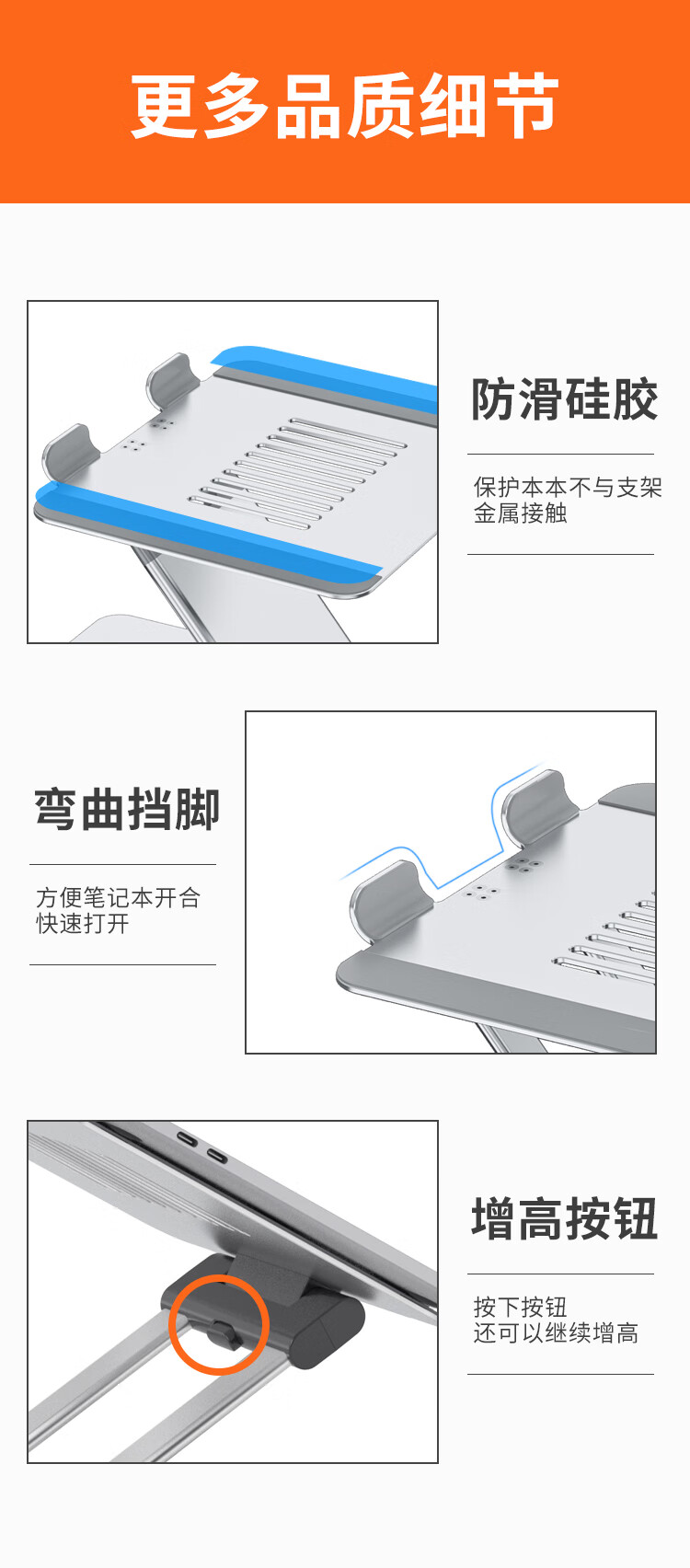 更多品质细节

防滑硅胶

保护本本不与支架金属接触

弯曲挡脚

方便笔记本开合快速打开

增高按钮

按下按钮
还可以继续增高