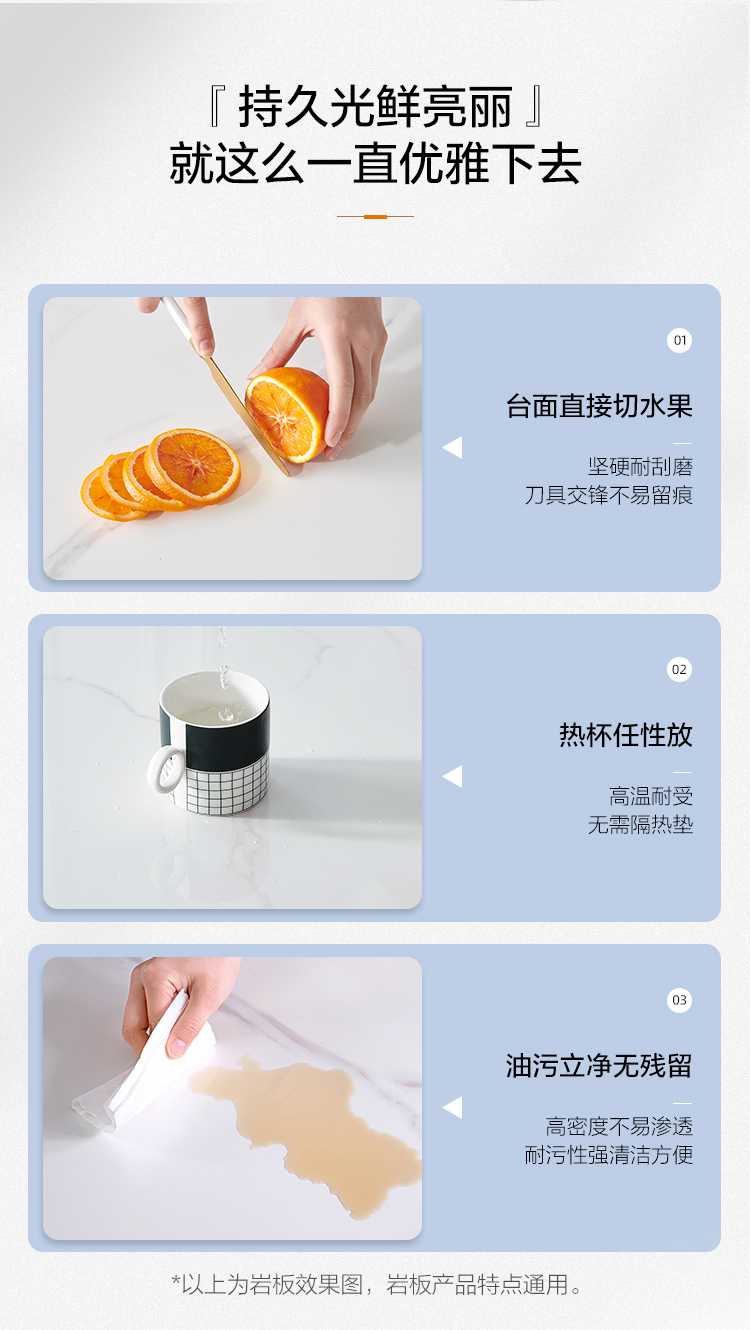 『 持久光鲜亮丽 』
就这么一直优雅下去

01

台面直接切水果

坚硬耐刮磨
刀具交锋不易留痕

02

热杯任性放

高温耐受
无需隔热垫

03

油污立净无残留

高密度不易渗透
耐污性强清洁方便

*以上为岩板效果图，岩板产品特点通用。