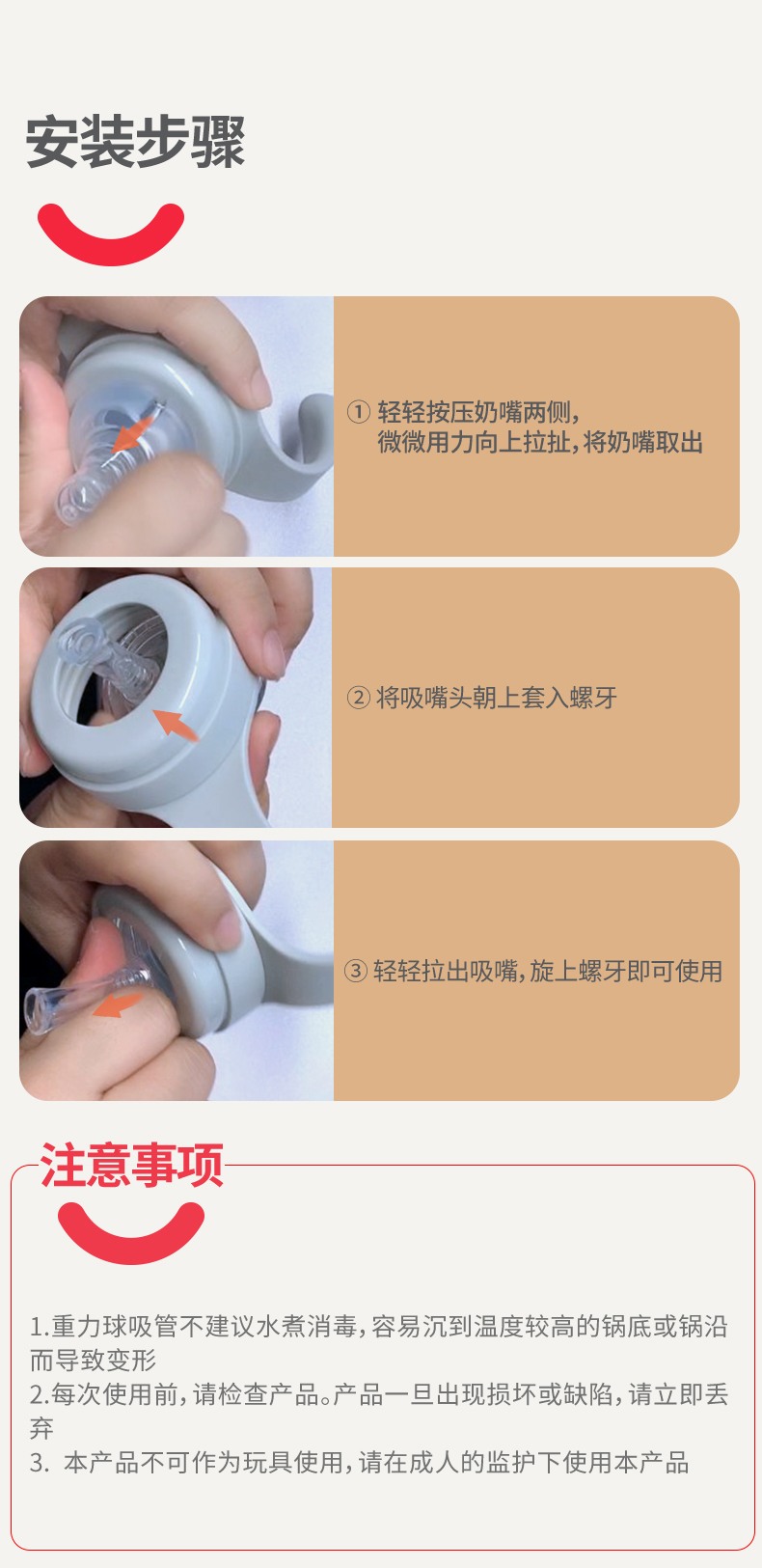 安装步骤

① 轻轻按压奶嘴两侧，微微用力向上拉扯，将奶嘴取出

② 将吸嘴头朝上套入螺牙

③ 轻轻拉出吸嘴，旋上螺牙即可使用

注意事项

1.重力球吸管不建议水煮消毒，容易沉到温度较高的锅底或锅沿而导致变形
2.每次使用前，请检查产品。产品一旦出现损坏或缺陷，请立即丢弃
3. 本产品不可作为玩具使用，请在成人的监护下使用本产品