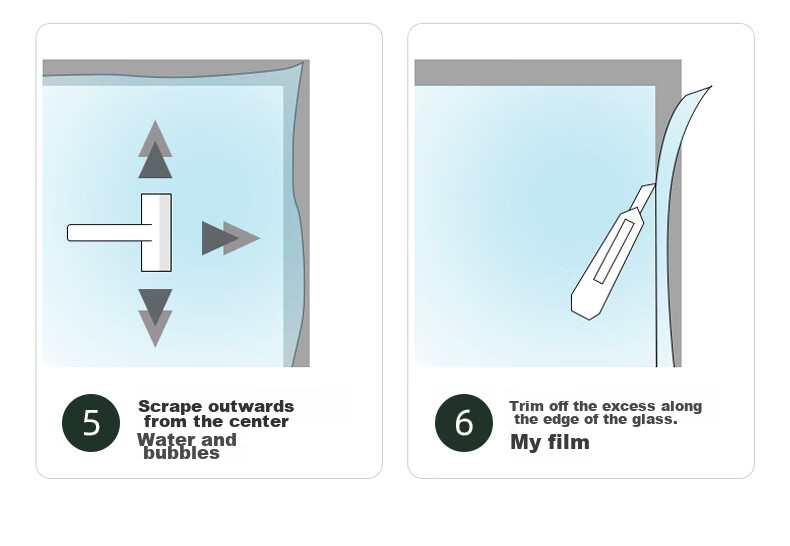 5

Scrape outwards from the center

Water and bubbles

6

Trim off the excess along the edge of the glass.

My film