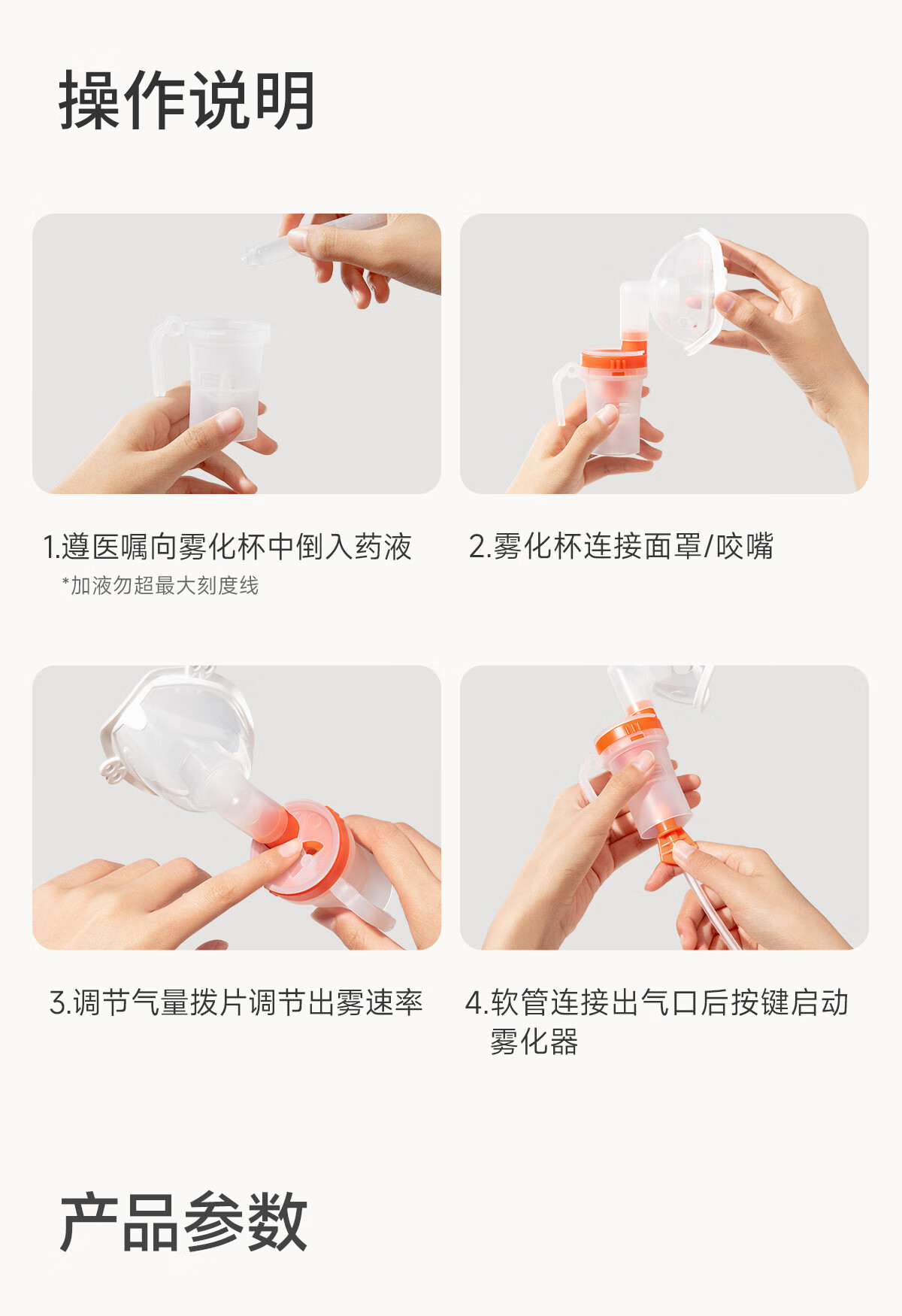 操作说明

1.遵医嘱向雾化杯中倒入药液
*加液勿超最大刻度线

2.雾化杯连接面罩/咬嘴

3.调节气量拨片调节出雾速率

4.软管连接出气口后按键启动雾化器

产品参数