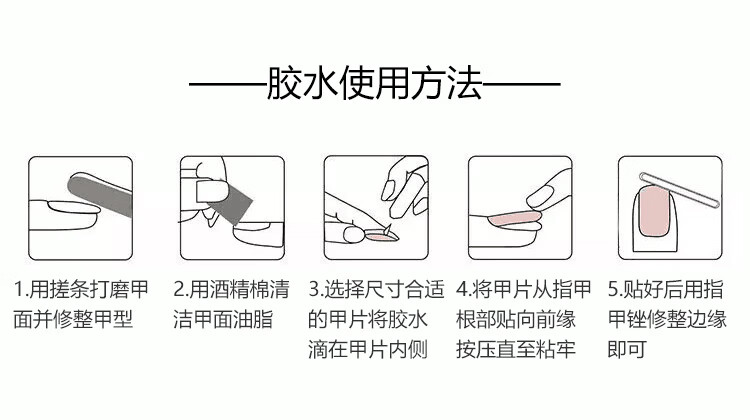 ——胶水使用方法——

1.用搓条打磨甲面并修整甲型

2.用酒精棉清洁甲面油脂

3.选择尺寸合适的甲片将胶水滴在甲片内侧

4.将甲片从指甲根部贴向前缘按压直至粘牢

5.贴好后用指甲锉修整边缘即可