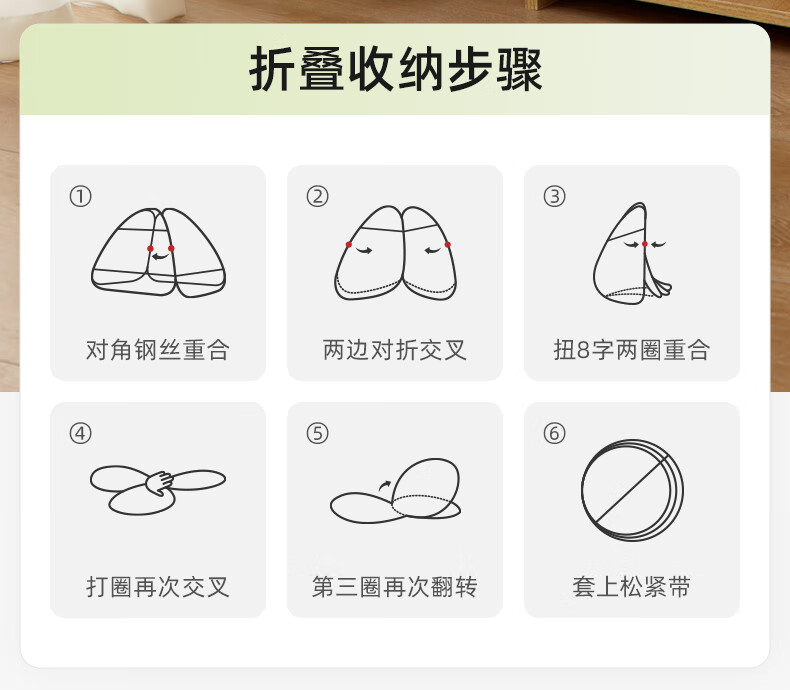 折叠收纳步骤

①
对角钢丝重合

②
两边对折交叉

③
扭8字两圈重合

④
打圈再次交叉

⑤
第三圈再次翻转

⑥
套上松紧带