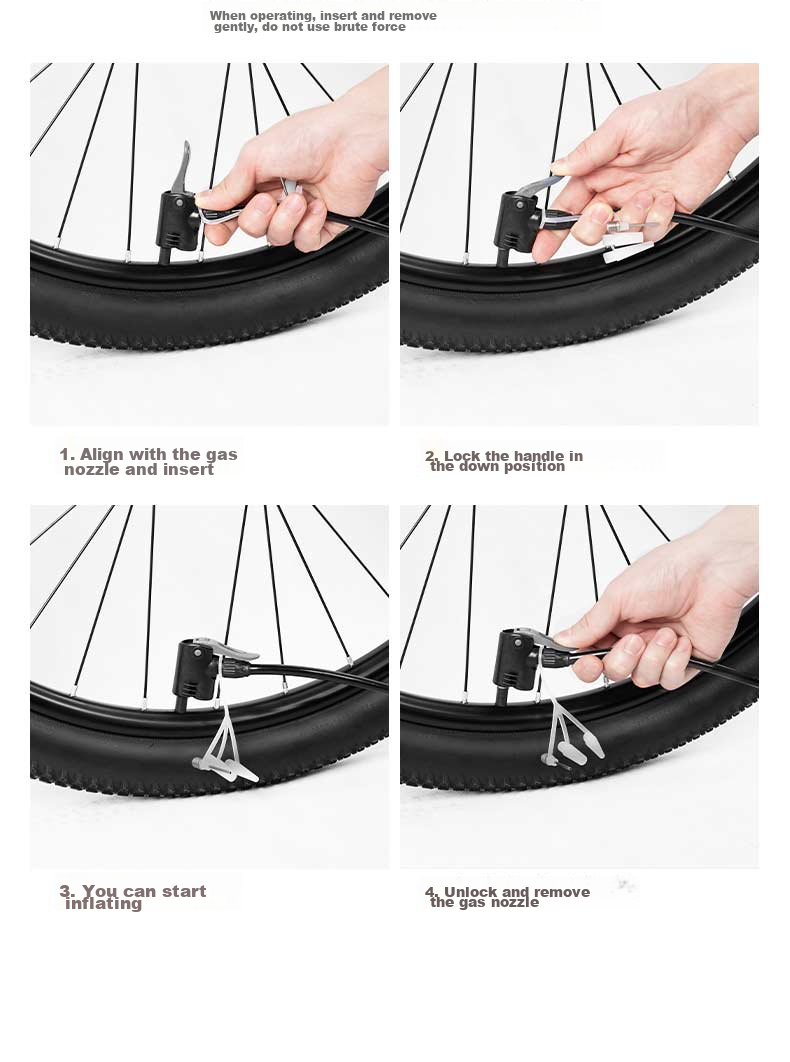 When operating, insert and remove gently, do not use brute force

1. Align with the gas nozzle and insert

2. Lock the handle in the down position

3. You can start inflating

4. Unlock and remove the gas nozzle