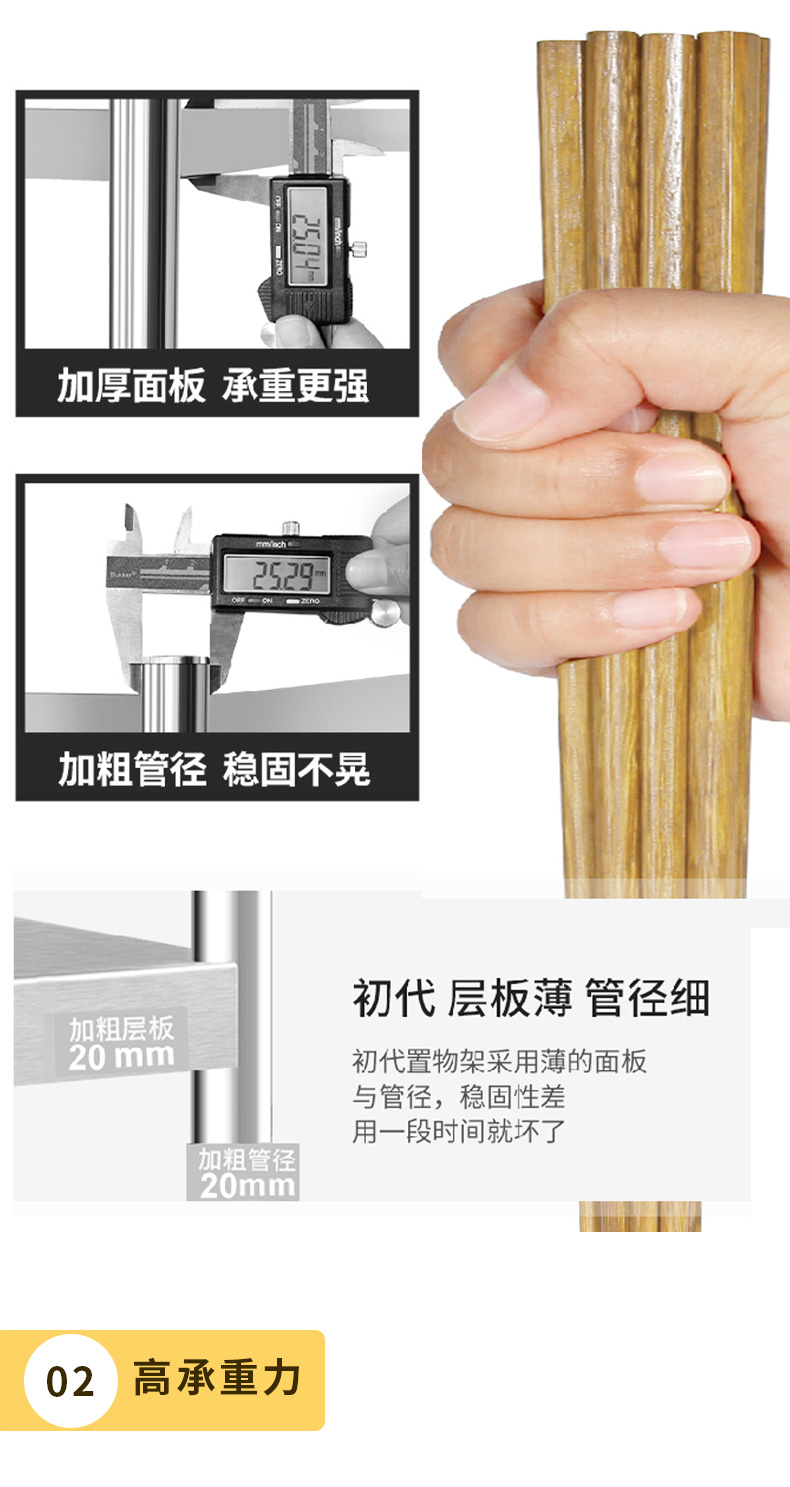 mm/inch
25.04
OFF ON ZERO
加厚面板 承重更强

mm/inch
25.29 mm
OFF ON ZERO
加粗管径 稳固不晃

加粗层板
20 mm

加粗管径
20mm

初代 层板薄 管径细

初代置物架采用薄的面板
与管径，稳固性差
用一段时间就坏了

02 高承重力