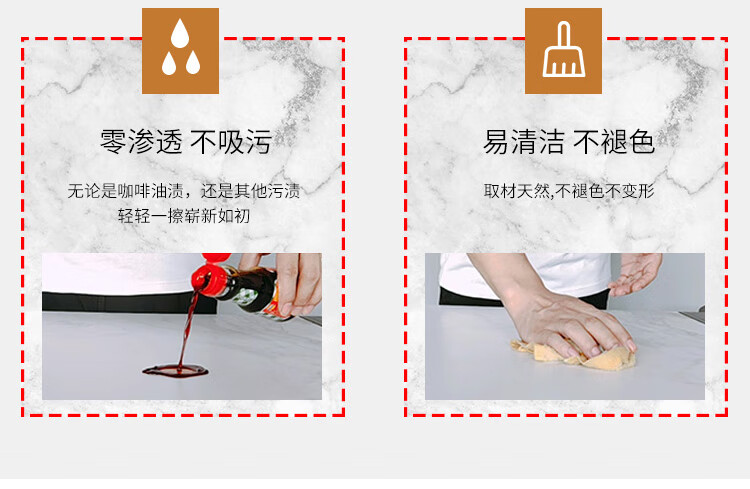 零渗透 不吸污

无论是咖啡油渍，还是其他污渍
轻轻一擦崭新如初

易清洁 不褪色

取材天然,不褪色不变形