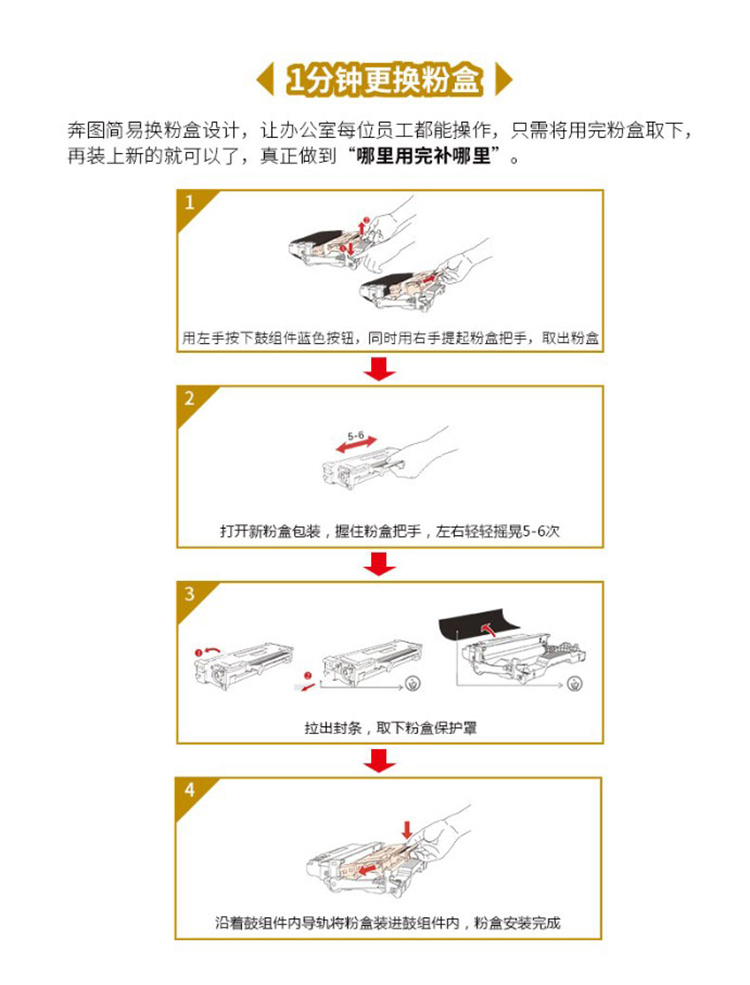 1分钟更换粉盒

奔图简易换粉盒设计，让办公室每位员工都能操作，只需将用完粉盒取下，再装上新的就可以了，真正做到“哪里用完补哪里”。

1

用左手按下鼓组件蓝色按钮，同时用右手提起粉盒把手，取出粉盒

2

5-6

打开新粉盒包装，握住粉盒把手，左右轻轻摇晃5-6次

3

拉出封条，取下粉盒保护罩

4

沿着鼓组件内导轨将粉盒装进鼓组件内，粉盒安装完成