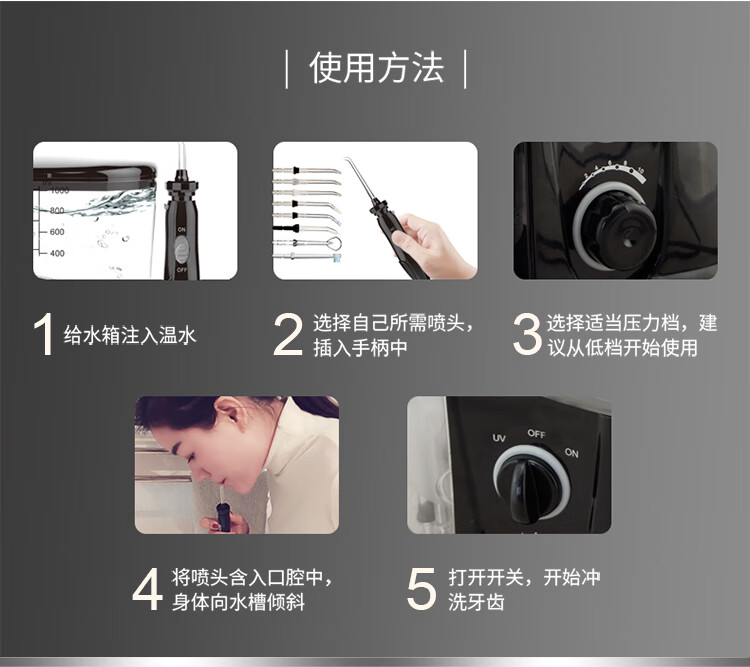 | 使用方法 |

1000
800
600
400
ON
OFF

2 4 6 8 10

1 给水箱注入温水

2 选择自己所需喷头，插入手柄中

3 选择适当压力档，建议从低档开始使用

UV OFF ON

4 将喷头含入口腔中，身体向水槽倾斜

5 打开开关，开始冲洗牙齿