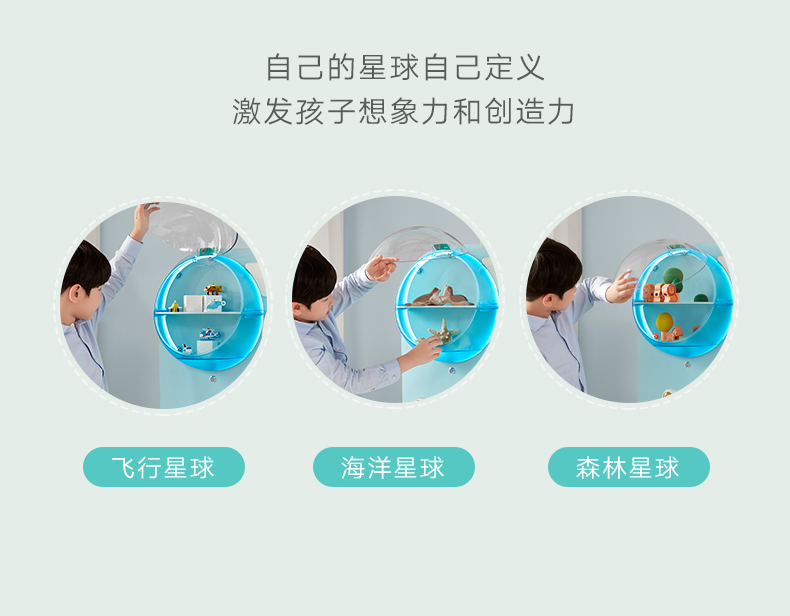 自己的星球自己定义
激发孩子想象力和创造力

飞行星球

海洋星球

森林星球