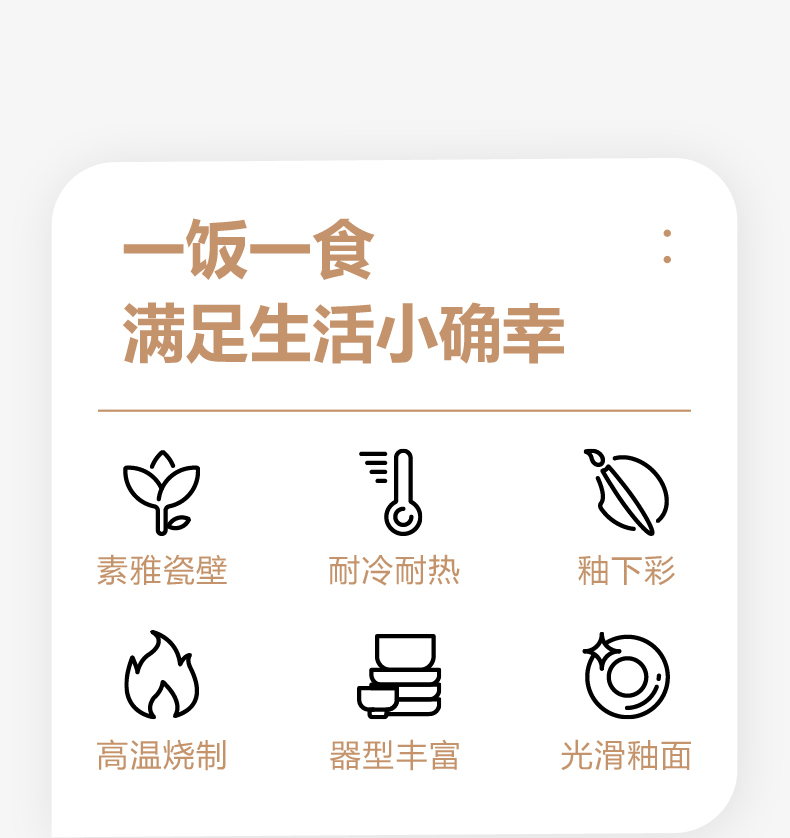 一饭一食

满足生活小确幸

素雅瓷壁 耐冷耐热 釉下彩

高温烧制 器型丰富 光滑釉面