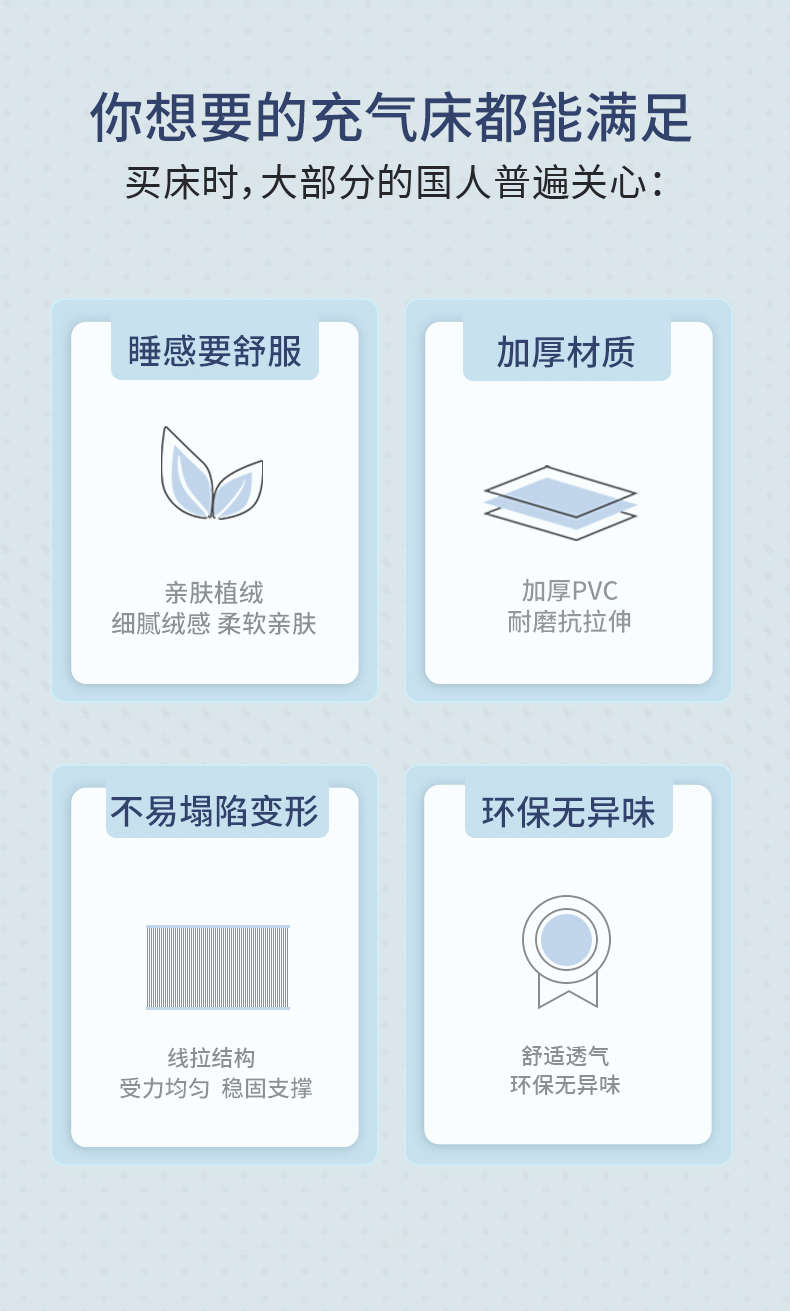 你想要的充气床都能满足
买床时,大部分的国人普遍关心:

睡感要舒服

亲肤植绒
细腻绒感 柔软亲肤

加厚材质

加厚PVC
耐磨抗拉伸

不易塌陷变形

线拉结构
受力均匀 稳固支撑

环保无异味

舒适透气
环保无异味