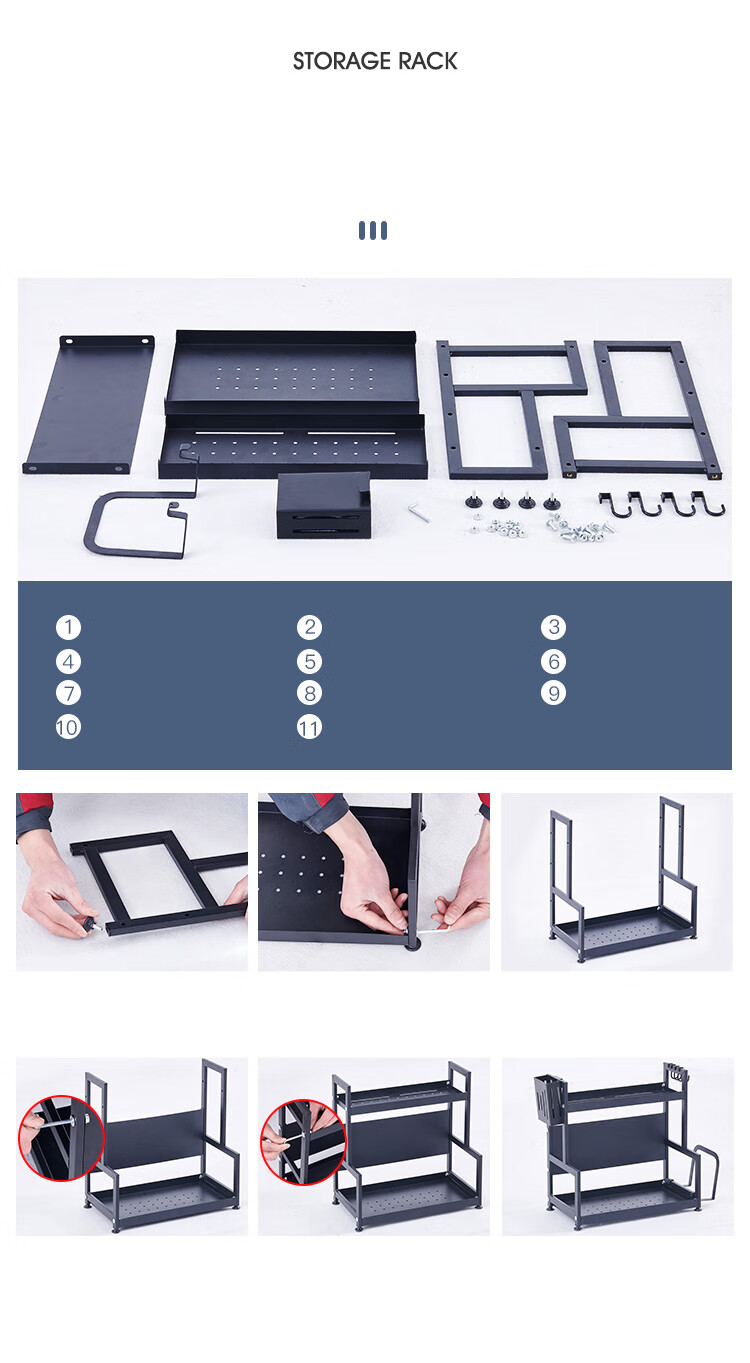 STORAGE RACK

1
2
3
4
5
6
7
8
9
10
11