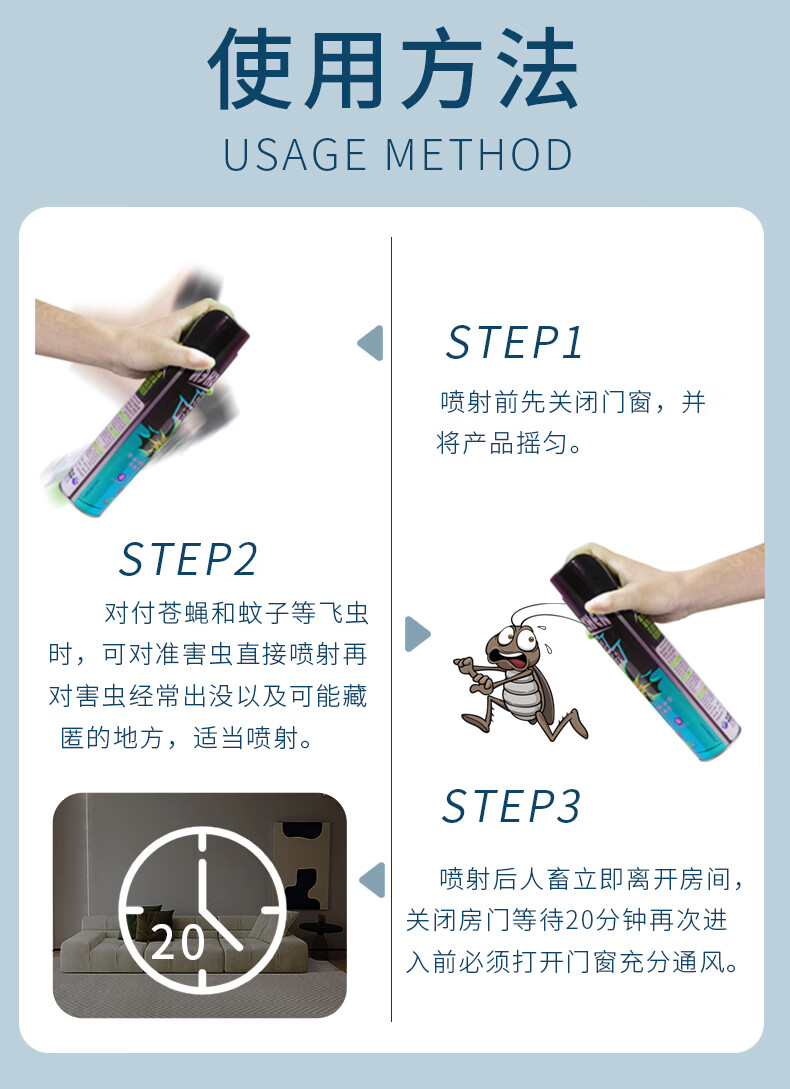 使用方法
USAGE METHOD

STEP1
喷射前先关闭门窗，并将产品摇匀。

STEP2
对付苍蝇和蚊子等飞虫时，可对准害虫直接喷射再对害虫经常出没以及可能藏匿的地方，适当喷射。

STEP3
喷射后人畜立即离开房间，关闭房门等待20分钟再次进入前必须打开门窗充分通风。

20