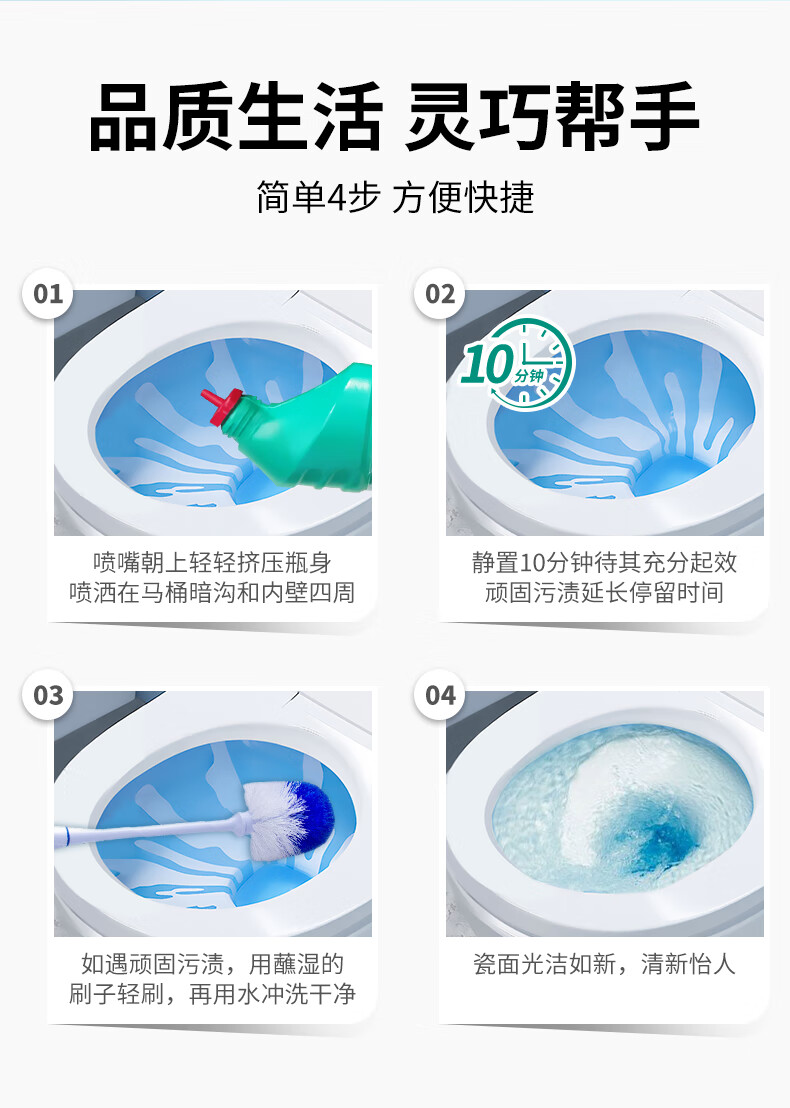 品质生活 灵巧帮手

简单4步 方便快捷

01

喷嘴朝上轻轻挤压瓶身
喷洒在马桶暗沟和内壁四周

02

10分钟

静置10分钟待其充分起效
顽固污渍延长停留时间

03

如遇顽固污渍，用蘸湿的
刷子轻刷，再用水冲洗干净

04

瓷面光洁如新，清新怡人