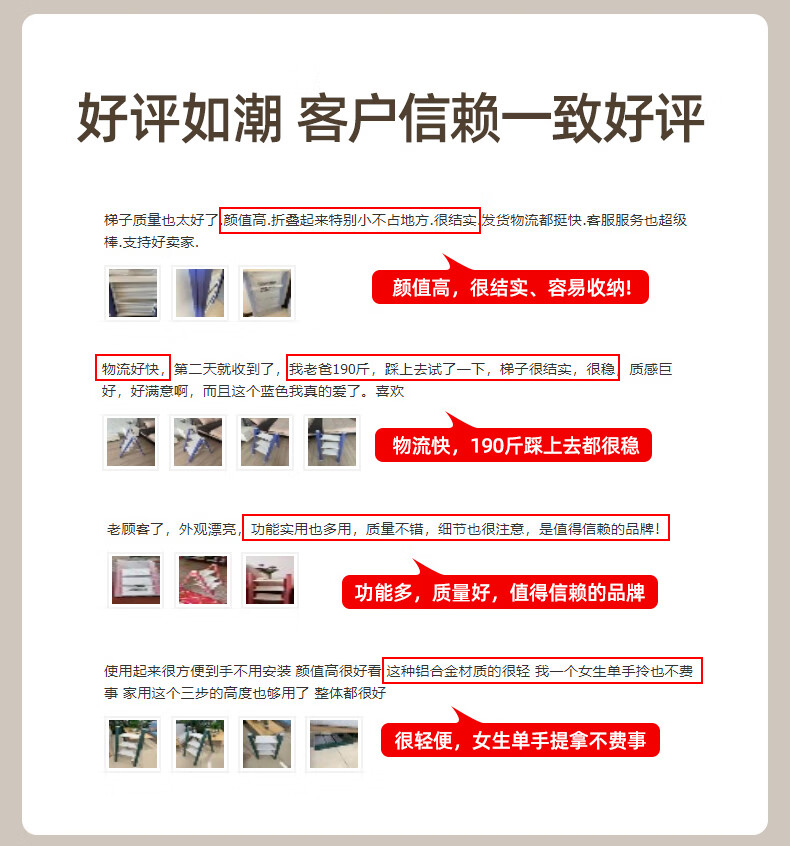 好评如潮 客户信赖一致好评

梯子质量也太好了.颜值高.折叠起来特别小不占地方.很结实.发货物流都挺快.客服服务也超级棒.支持好卖家.

颜值高，很结实、容易收纳!

物流好快，第二天就收到了，我老爸190斤，踩上去试了一下，梯子很结实，很稳，质感巨好，好满意啊，而且这个蓝色我真的爱了。喜欢

物流快，190斤踩上去都很稳

老顾客了，外观漂亮，功能实用也多用，质量不错，细节也很注意，是值得信赖的品牌!

功能多，质量好，值得信赖的品牌

使用起来很方便到手不用安装 颜值高很好看 这种铝合金材质的很轻 我一个女生单手拎也不费事 家用这个三步的高度也够用了 整体都很好

很轻便，女生单手提拿不费事